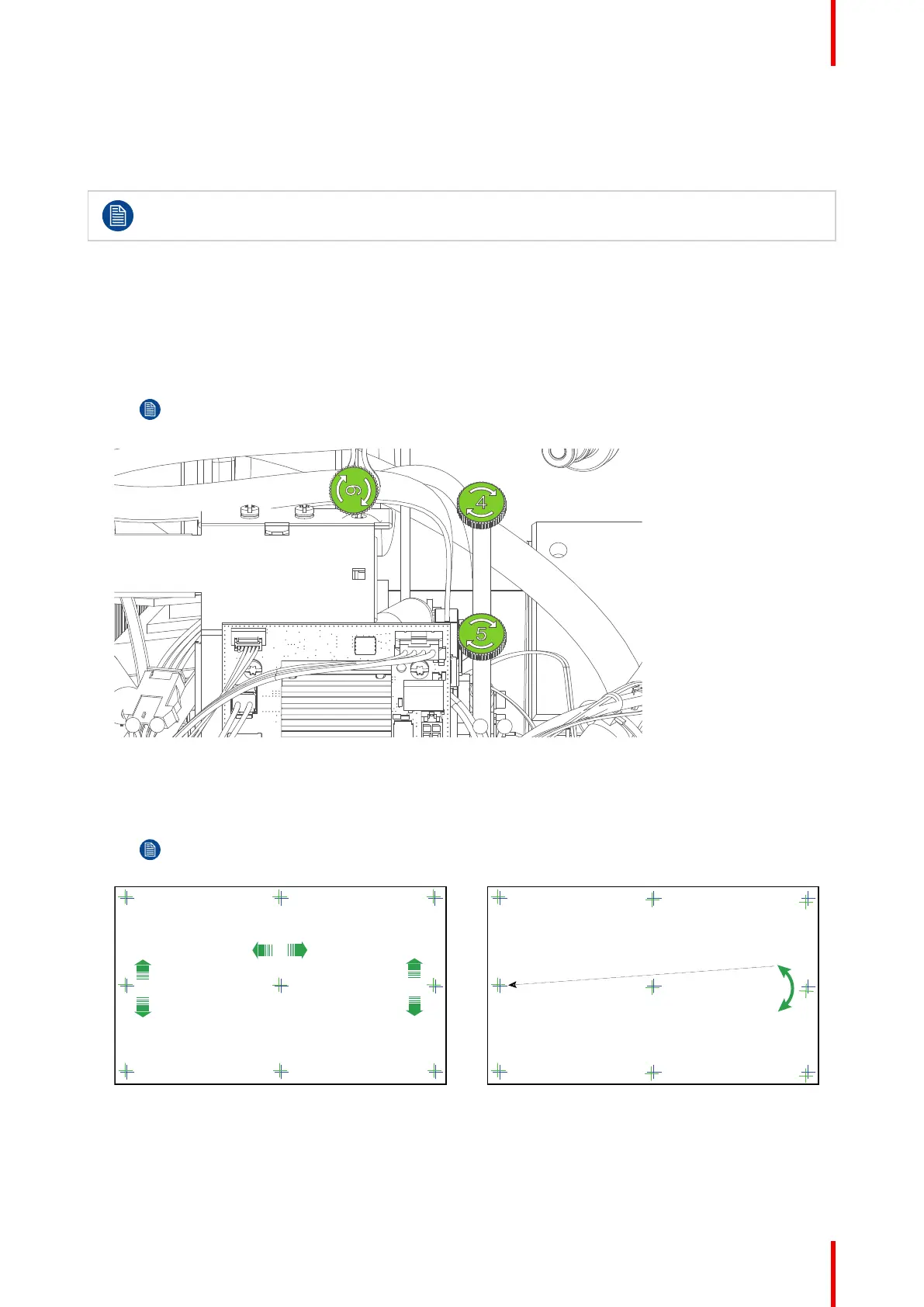 6

4

5