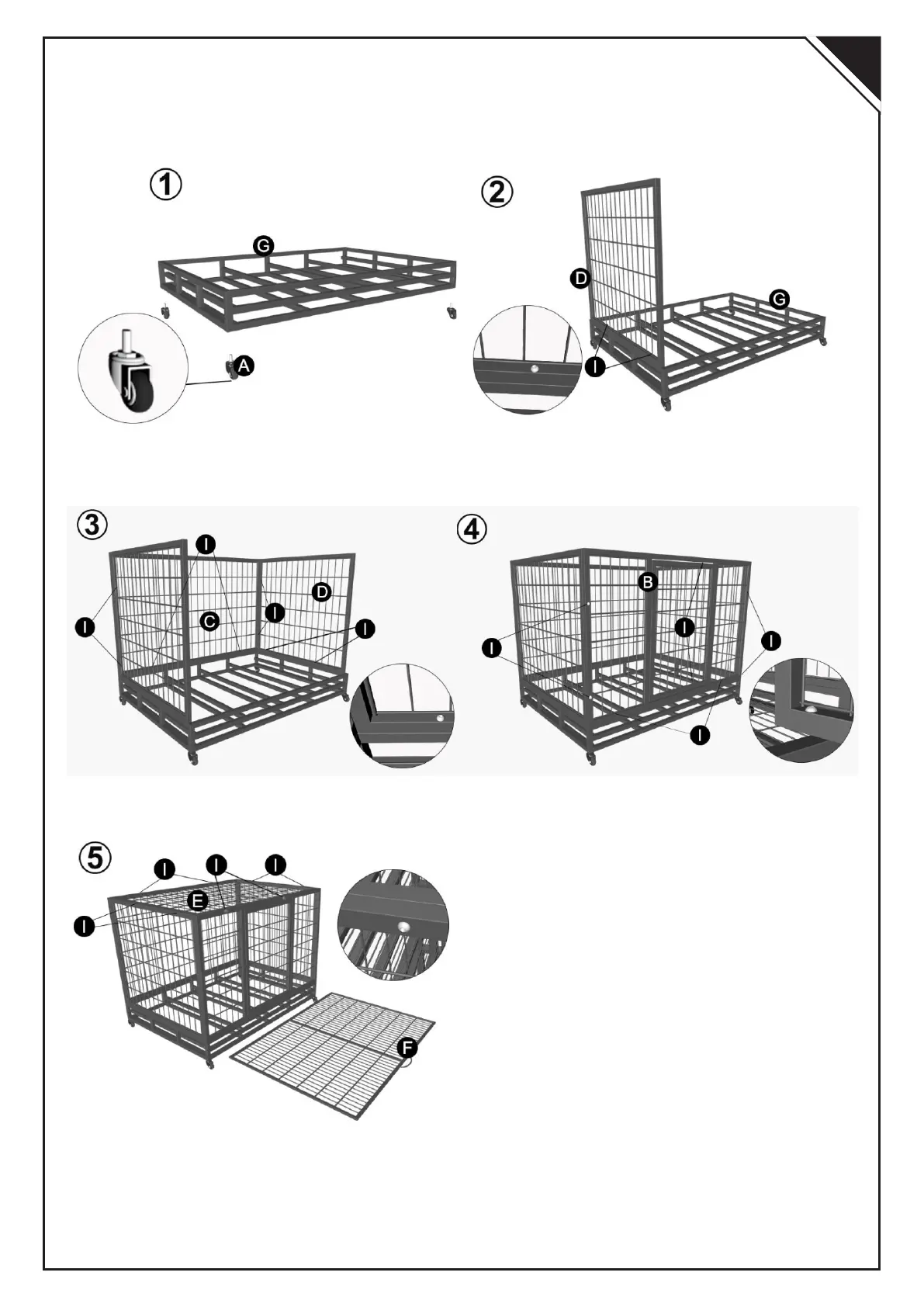 ①

G

A

②

D

G

I

③

I

I

C

I

D

I

④

B

I

I

I

I

⑤

I

I

I

I

E

F