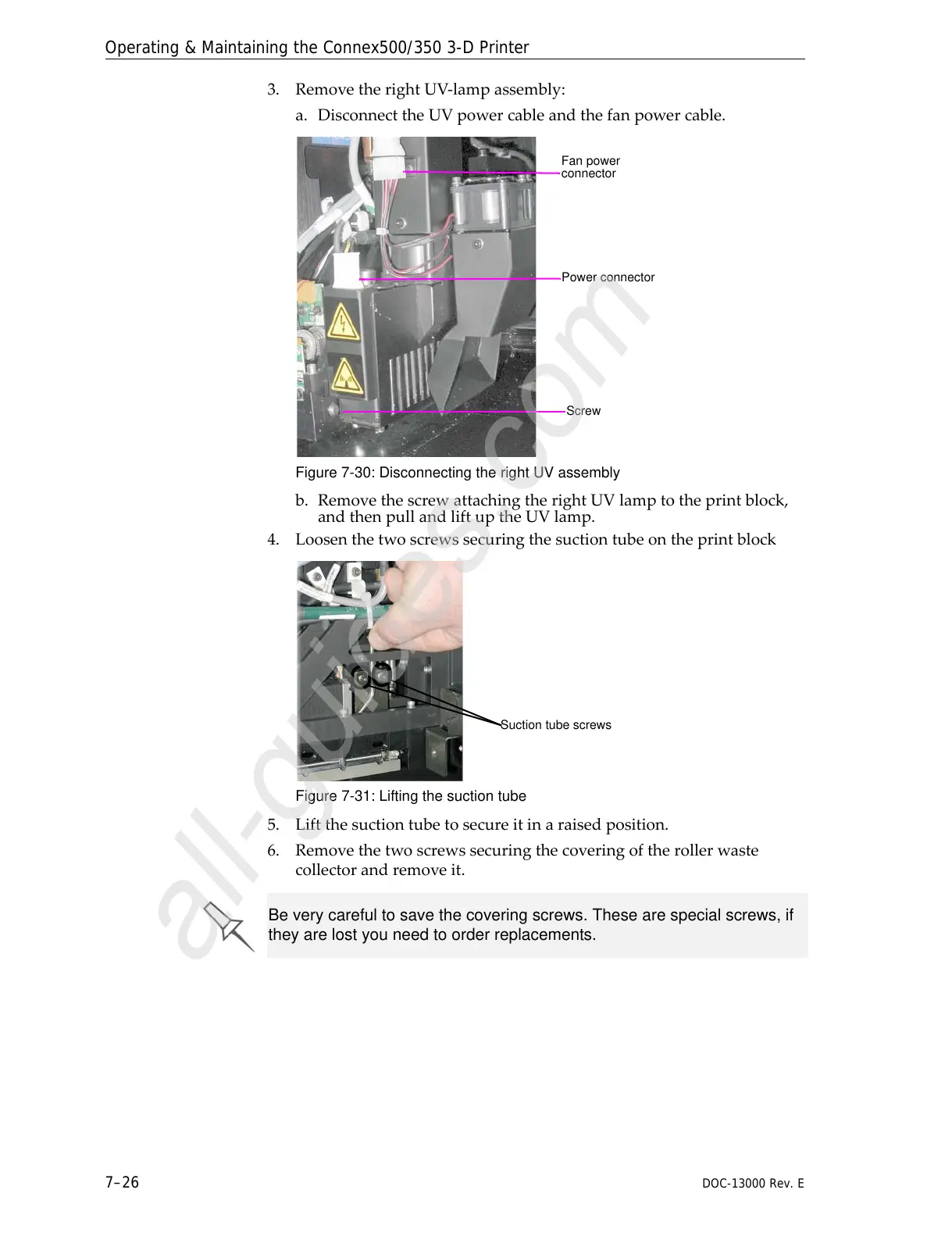 Operating & Maintaining the Connex500/350 3-D Printer

3. Remove the right UV-lamp assembly:

a. Disconnect the UV power cable and the fan power cable.

Fan power connector

Power connector

Screw

Figure 7-30: Disconnecting the right UV assembly

b. Remove the screw attaching the right UV lamp to the print block, and then pull and lift up the UV lamp.

4. Loosen the two screws securing the suction tube on the print block

Suction tube screws

Figure 7-31: Lifting the suction tube

5. Lift the suction tube to secure it in a raised position.

6. Remove the two screws securing the covering of the roller waste collector and remove it.

Be very careful to save the covering screws. These are special screws, if they are lost you need to order replacements.

all-guides.com

7–26

DOC-13000 Rev. E