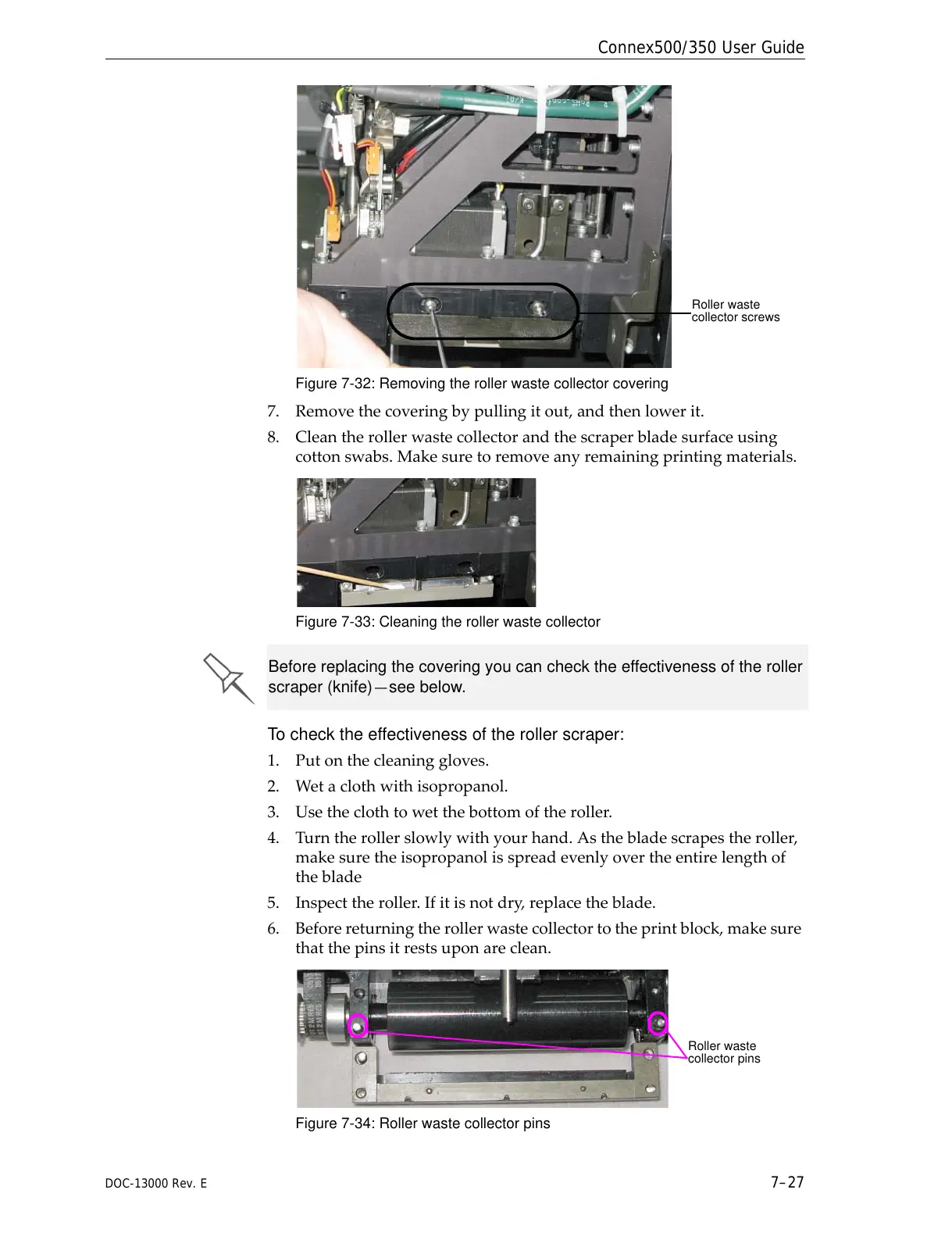 Connex500/350 User Guide

Roller waste collector screws

Figure 7-32: Removing the roller waste collector covering

7. Remove the covering by pulling it out, and then lower it.

8. Clean the roller waste collector and the scraper blade surface using cotton swabs. Make sure to remove any remaining printing materials.

Figure 7-33: Cleaning the roller waste collector

Before replacing the covering you can check the effectiveness of the roller scraper (knife)—see below.

To check the effectiveness of the roller scraper:

1. Put on the cleaning gloves.

2. Wet a cloth with isopropanol.

3. Use the cloth to wet the bottom of the roller.

4. Turn the roller slowly with your hand. As the blade scrapes the roller, make sure the isopropanol is spread evenly over the entire length of the blade

5. Inspect the roller. If it is not dry, replace the blade.

6. Before returning the roller waste collector to the print block, make sure that the pins it rests upon are clean.

Roller waste collector pins

Figure 7-34: Roller waste collector pins

DOC-13000 Rev. E

7–27