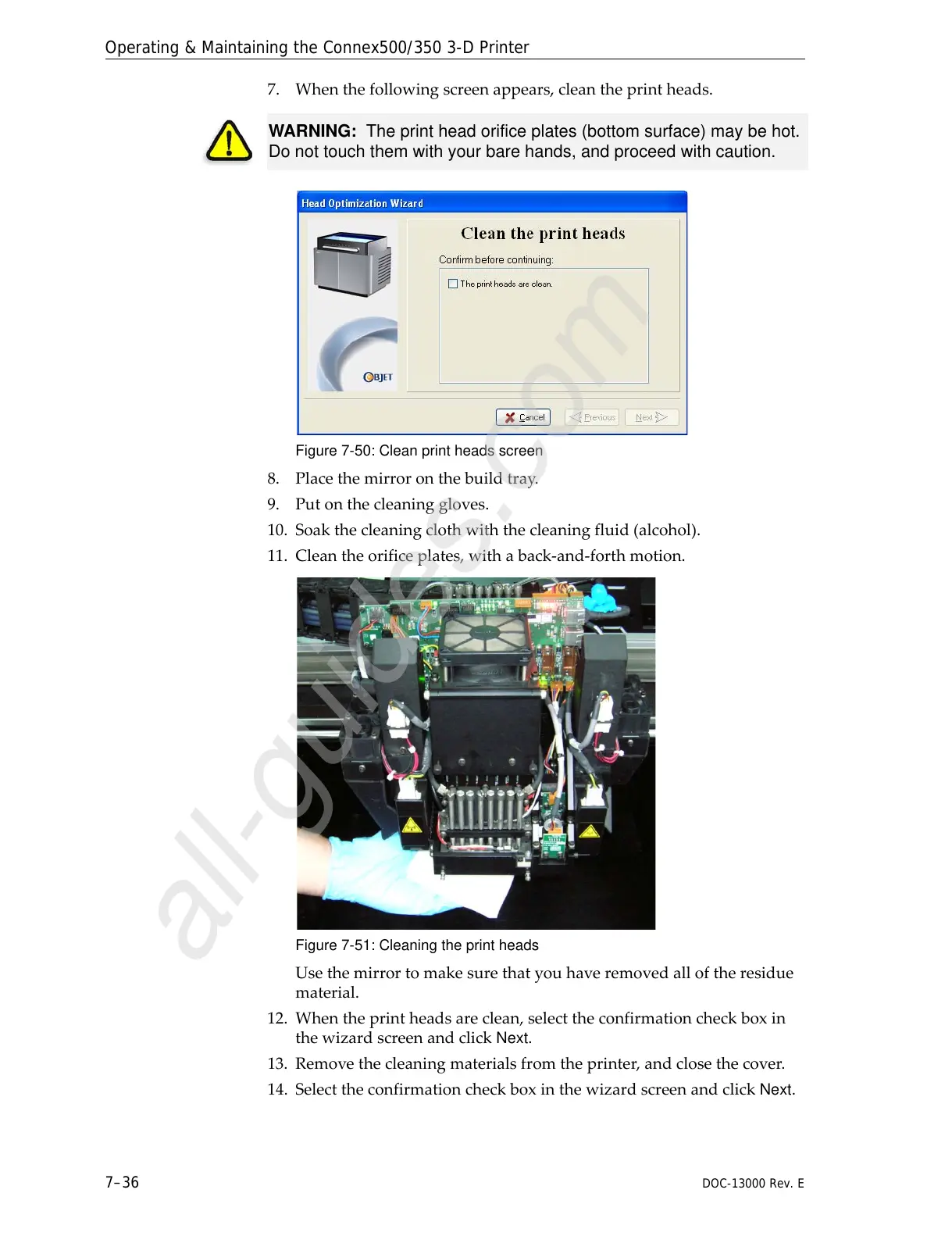 Operating & Maintaining the Connex500/350 3-D Printer

7. When the following screen appears, clean the print heads.

WARNING: The print head orifice plates (bottom surface) may be hot. Do not touch them with your bare hands, and proceed with caution.

Head Optimization Wizard

Clean the print heads

Confirm before continuing:

The print heads are clean.

OBJET

Cancel

Previous

Next

Figure 7-50: Clean print heads screen

8. Place the mirror on the build tray.

9. Put on the cleaning gloves.

10. Soak the cleaning cloth with the cleaning fluid (alcohol).

11. Clean the orifice plates, with a back-and-forth motion.

Figure 7-51: Cleaning the print heads

Use the mirror to make sure that you have removed all of the residue material.

12. When the print heads are clean, select the confirmation check box in the wizard screen and click Next.

13. Remove the cleaning materials from the printer, and close the cover.

14. Select the confirmation check box in the wizard screen and click Next.

all-guides.com

7–36

DOC-13000 Rev. E