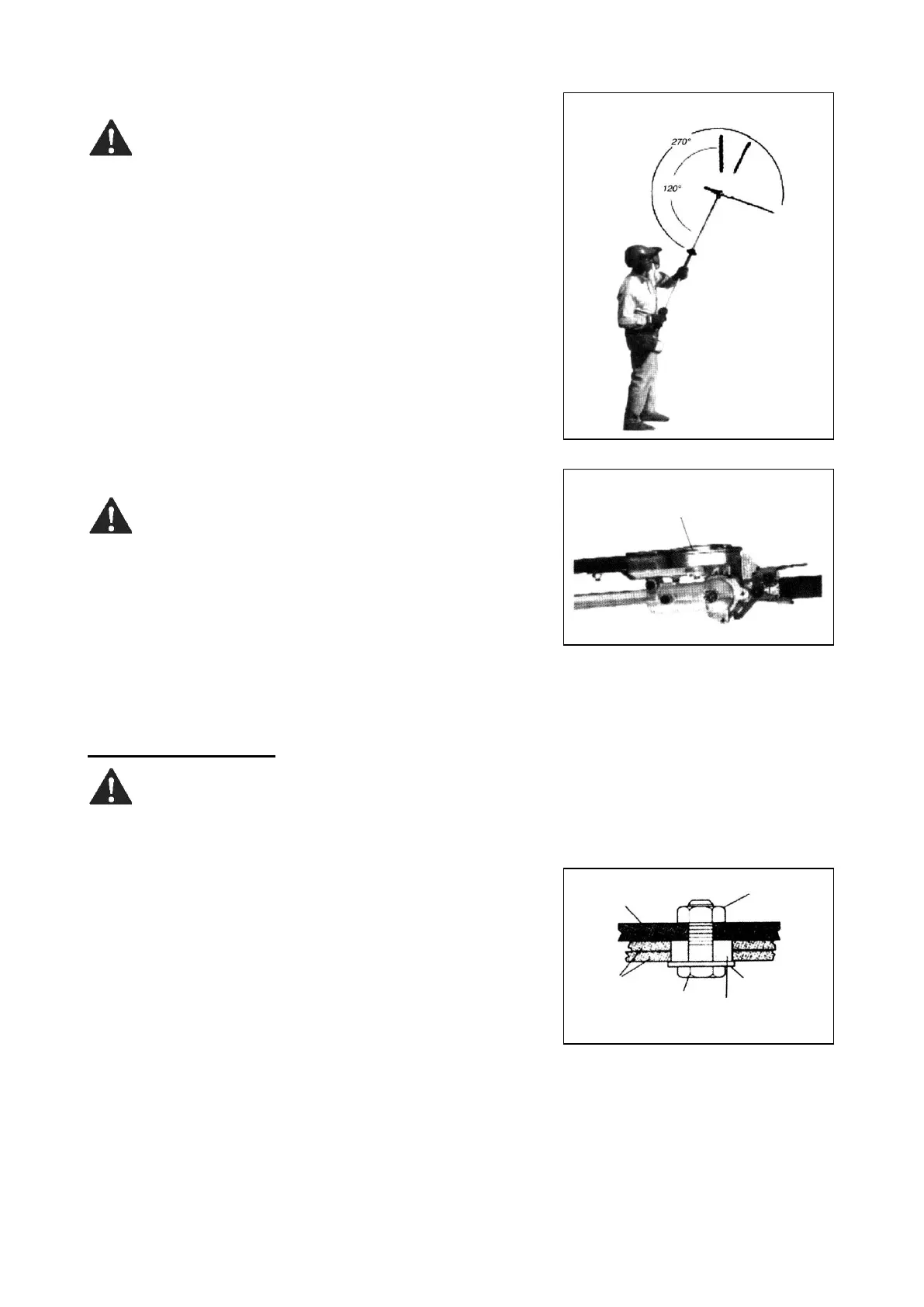 270°

120°