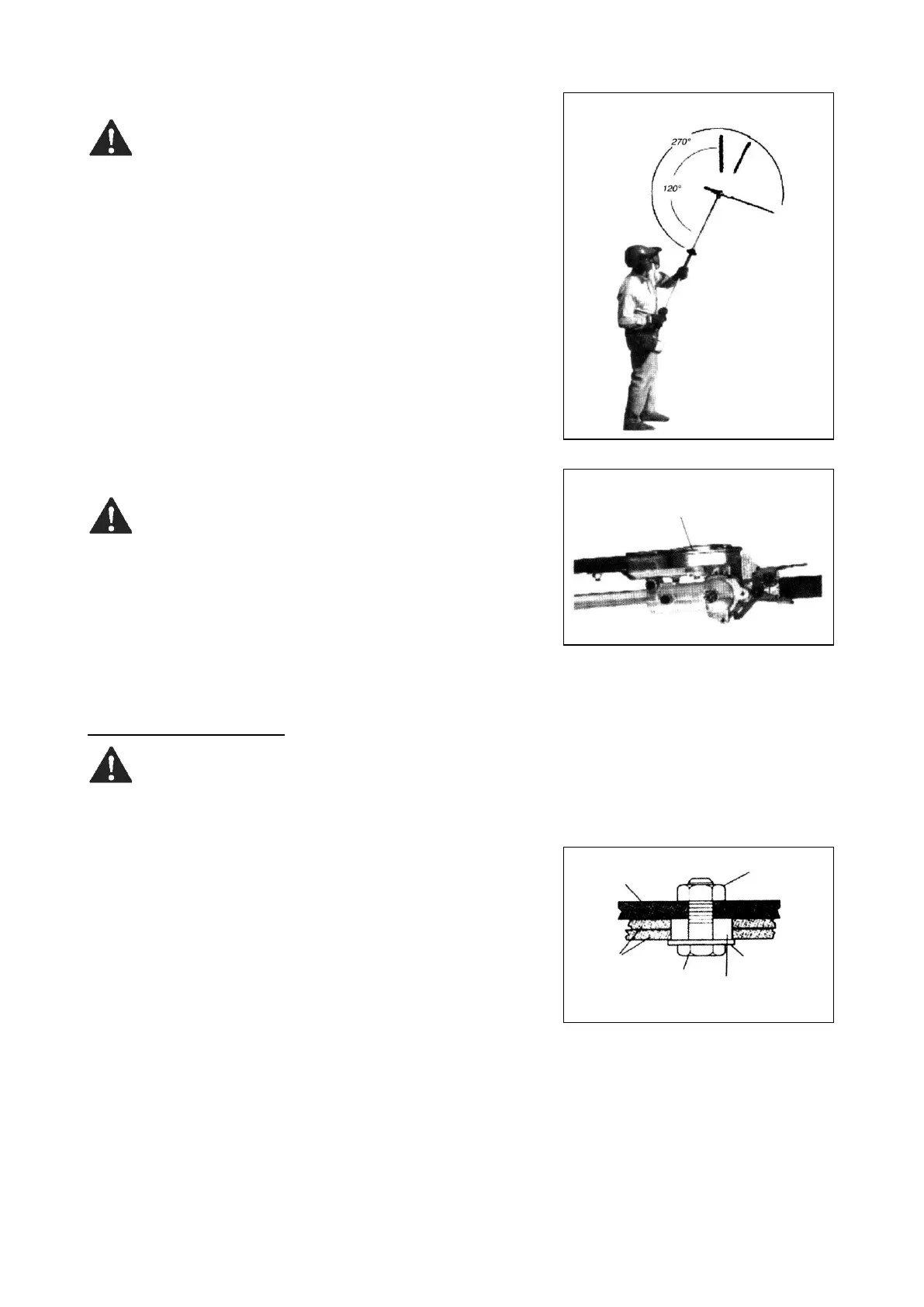 270°
120°