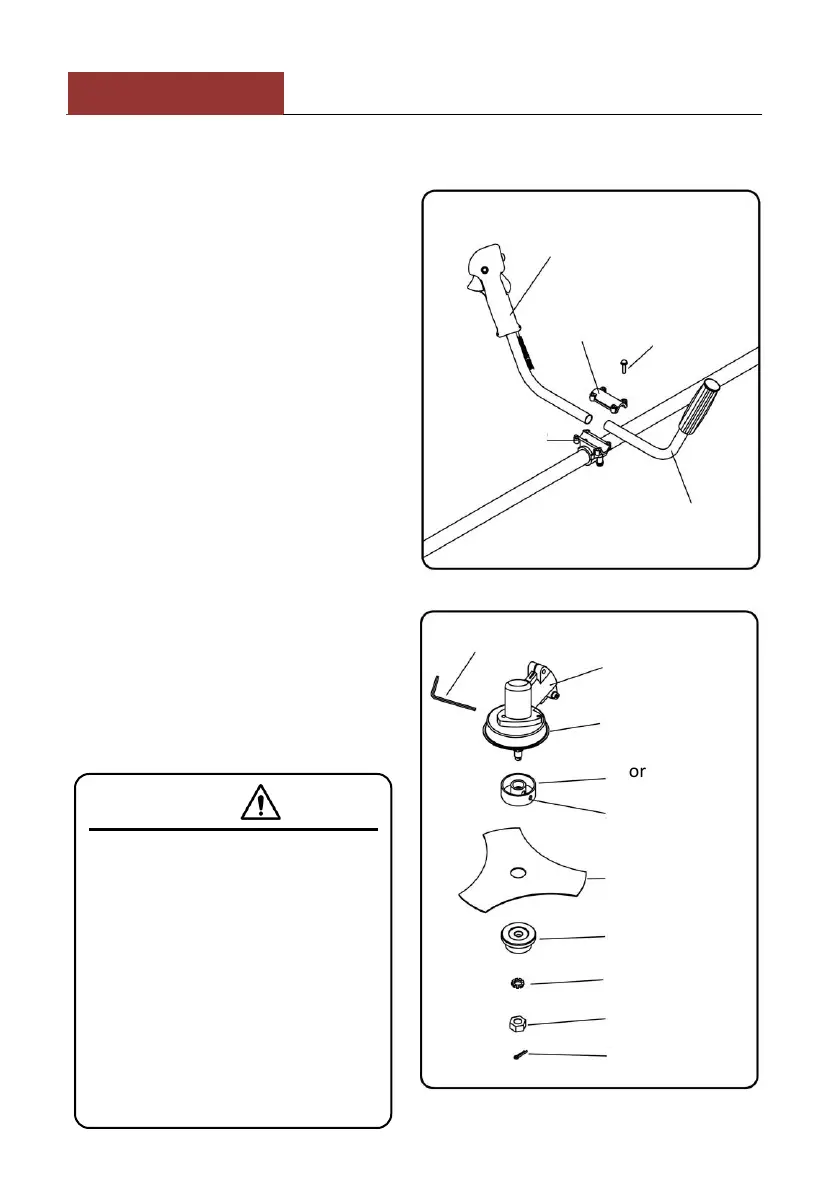 or