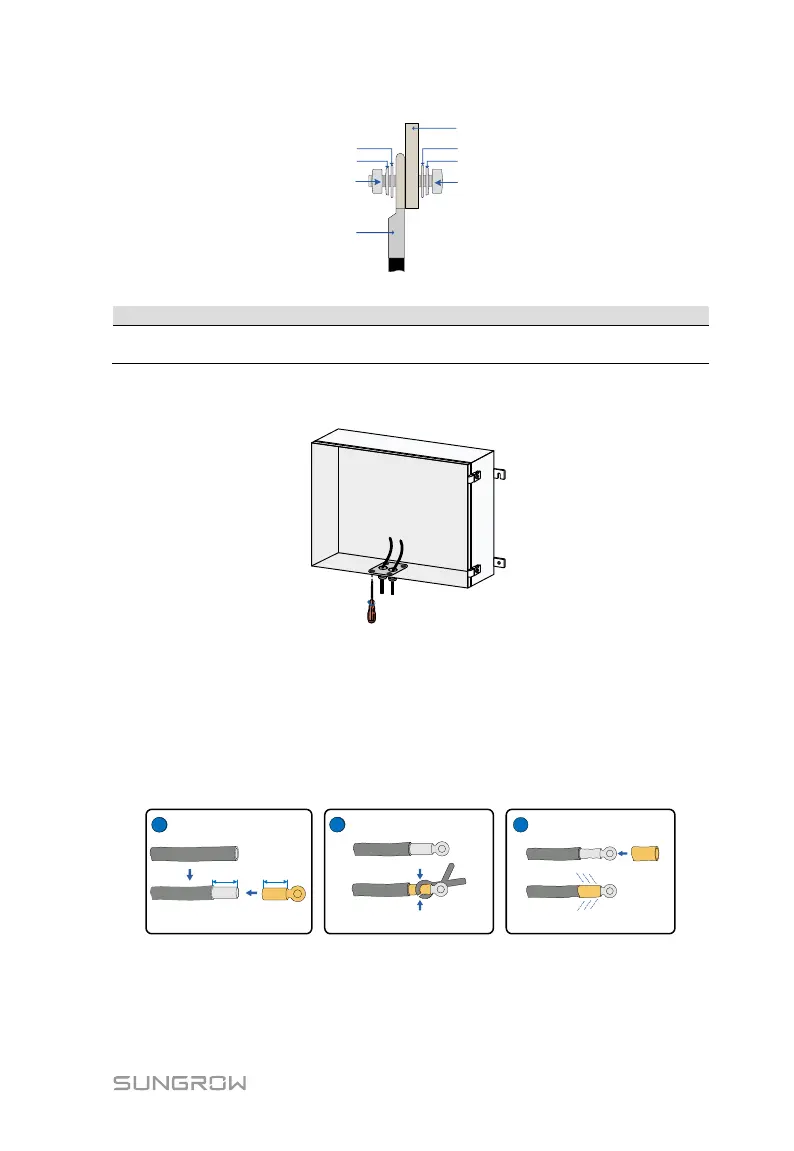 SUNGROW