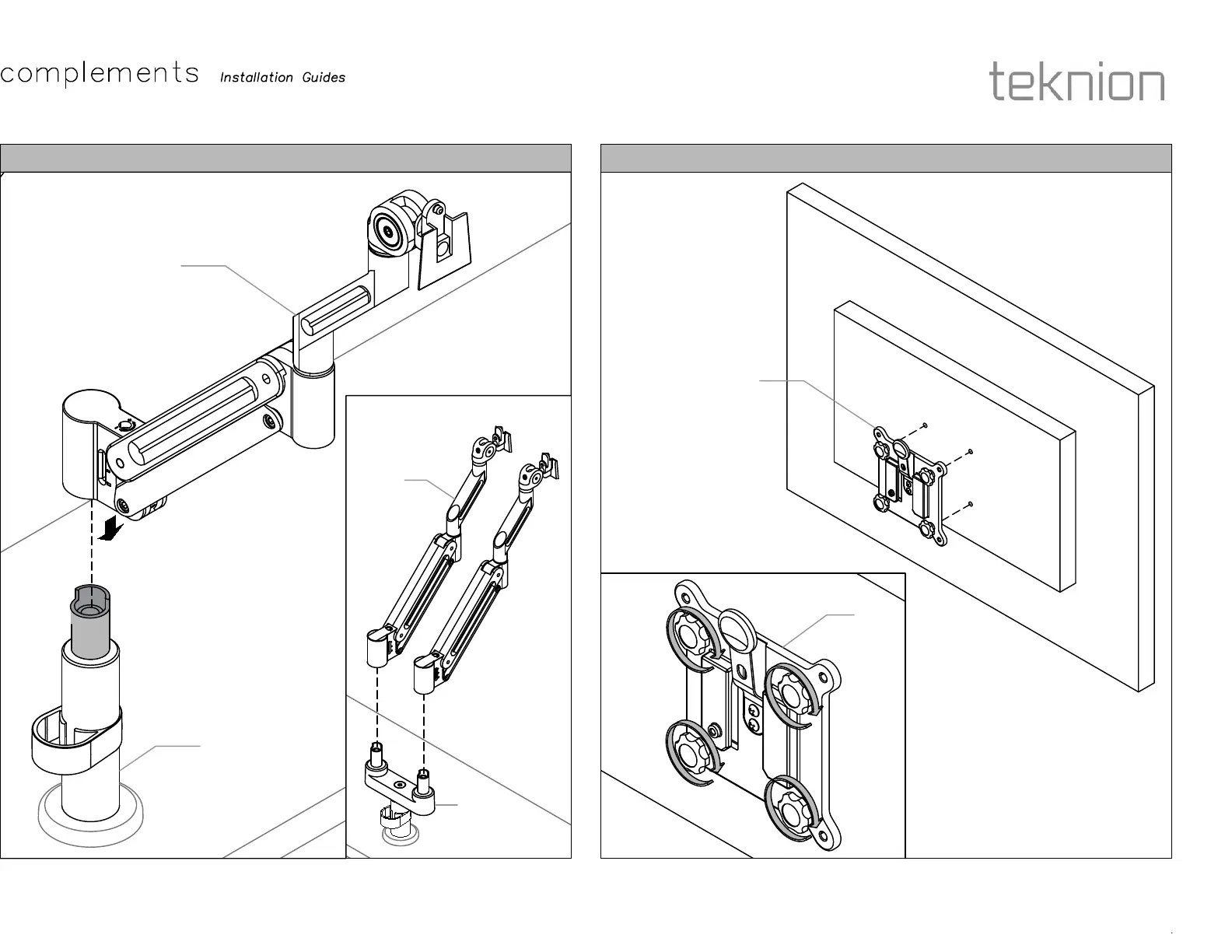 complements Installation Guides

teknion