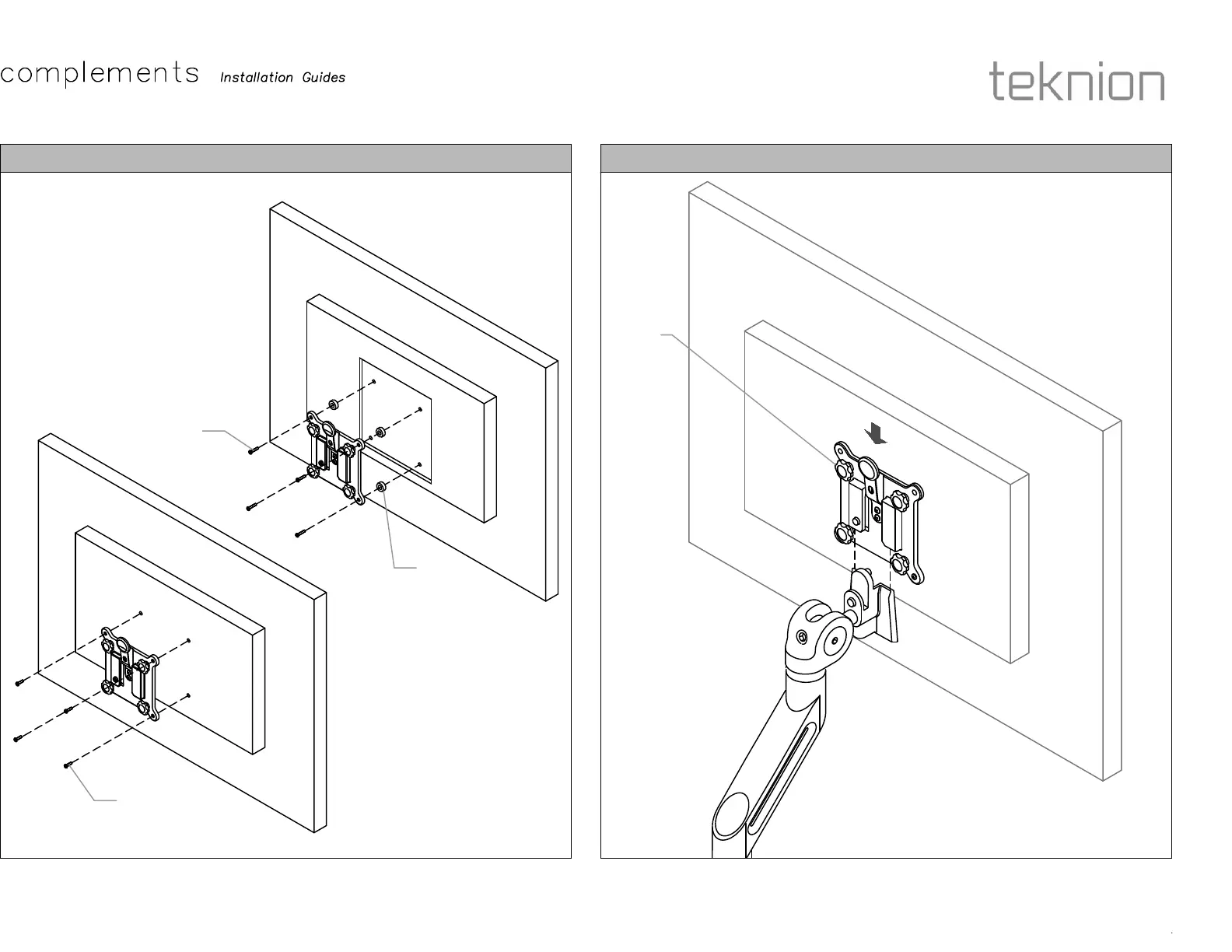 complements Installation Guides

teknion