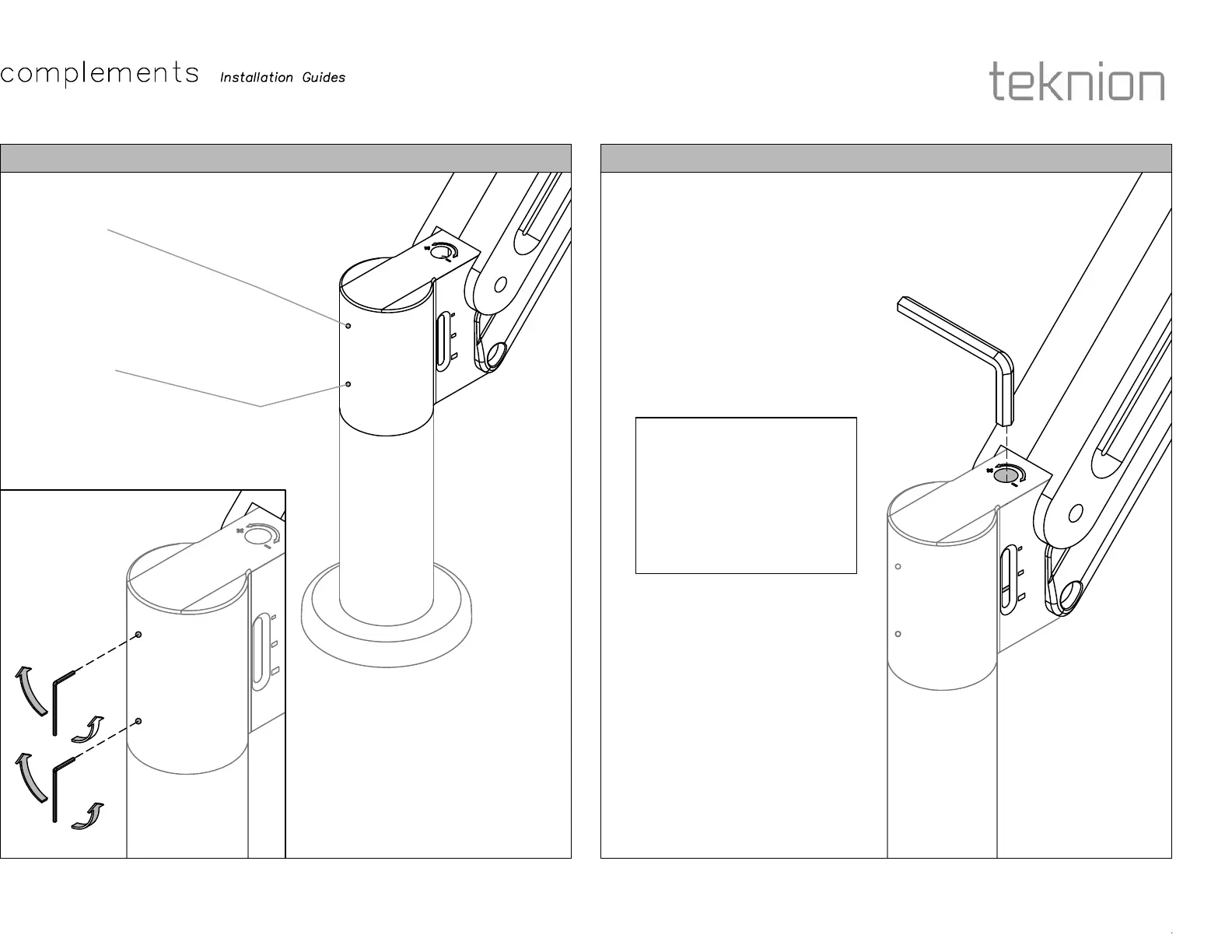 complements Installation Guides

teknion