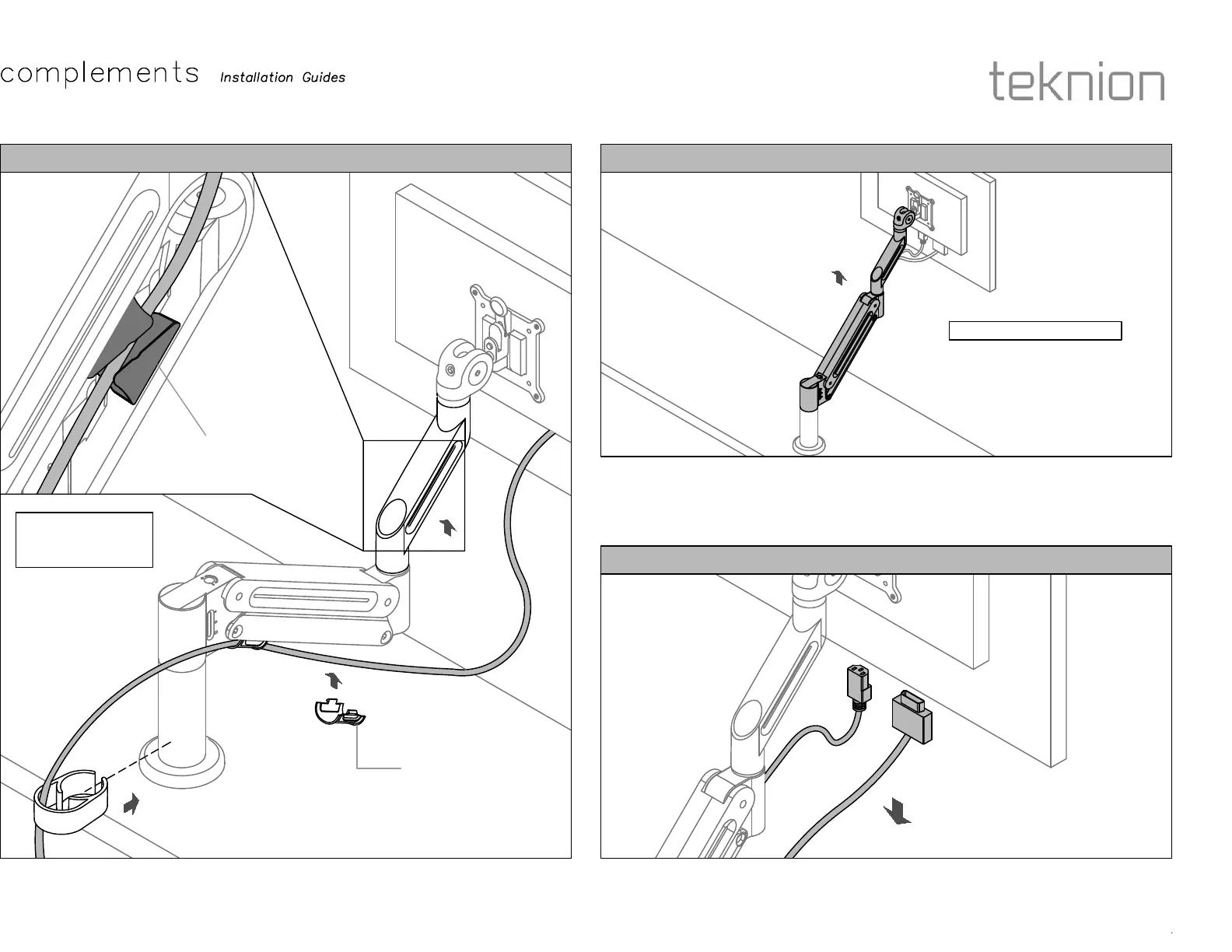 complements Installation Guides

teknion