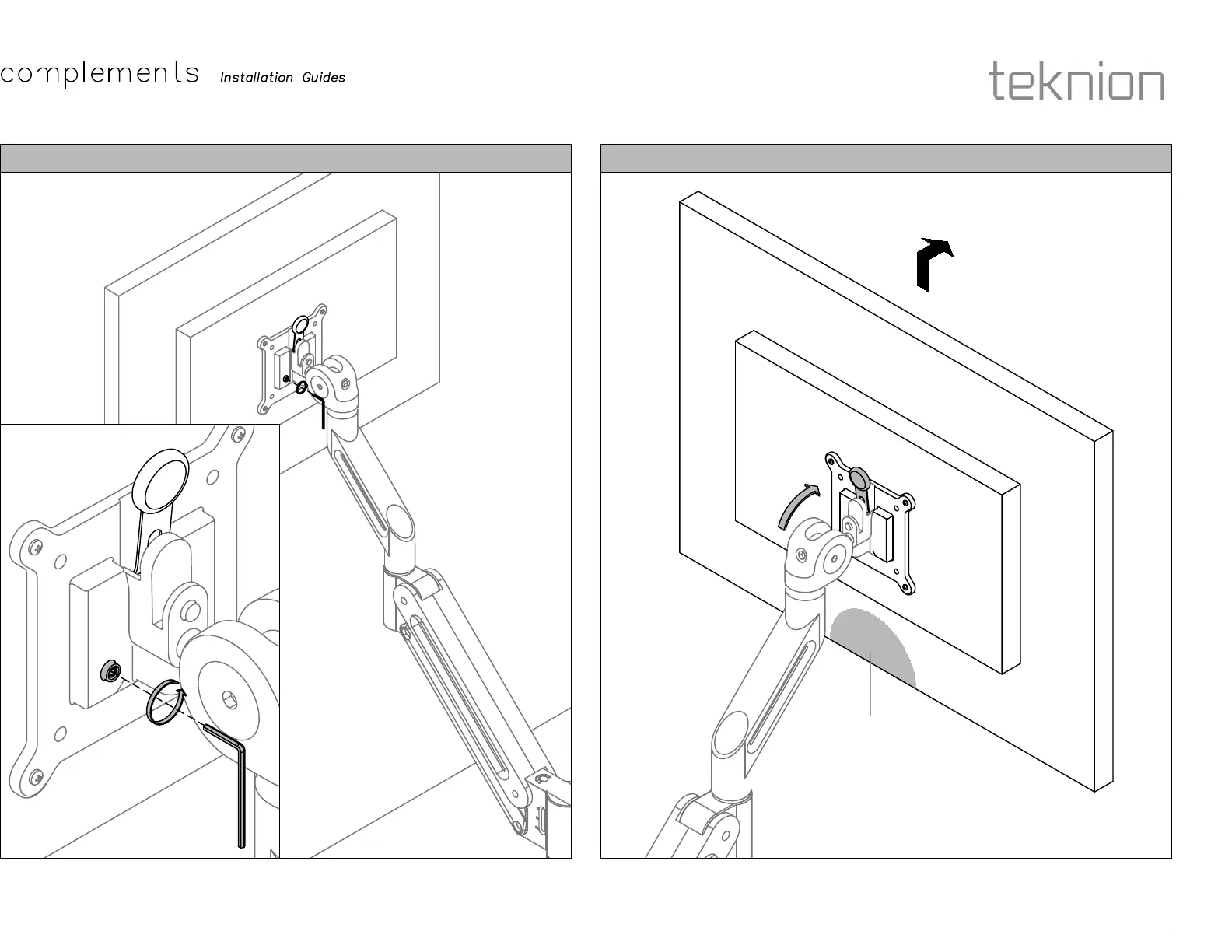 complements Installation Guides

teknion