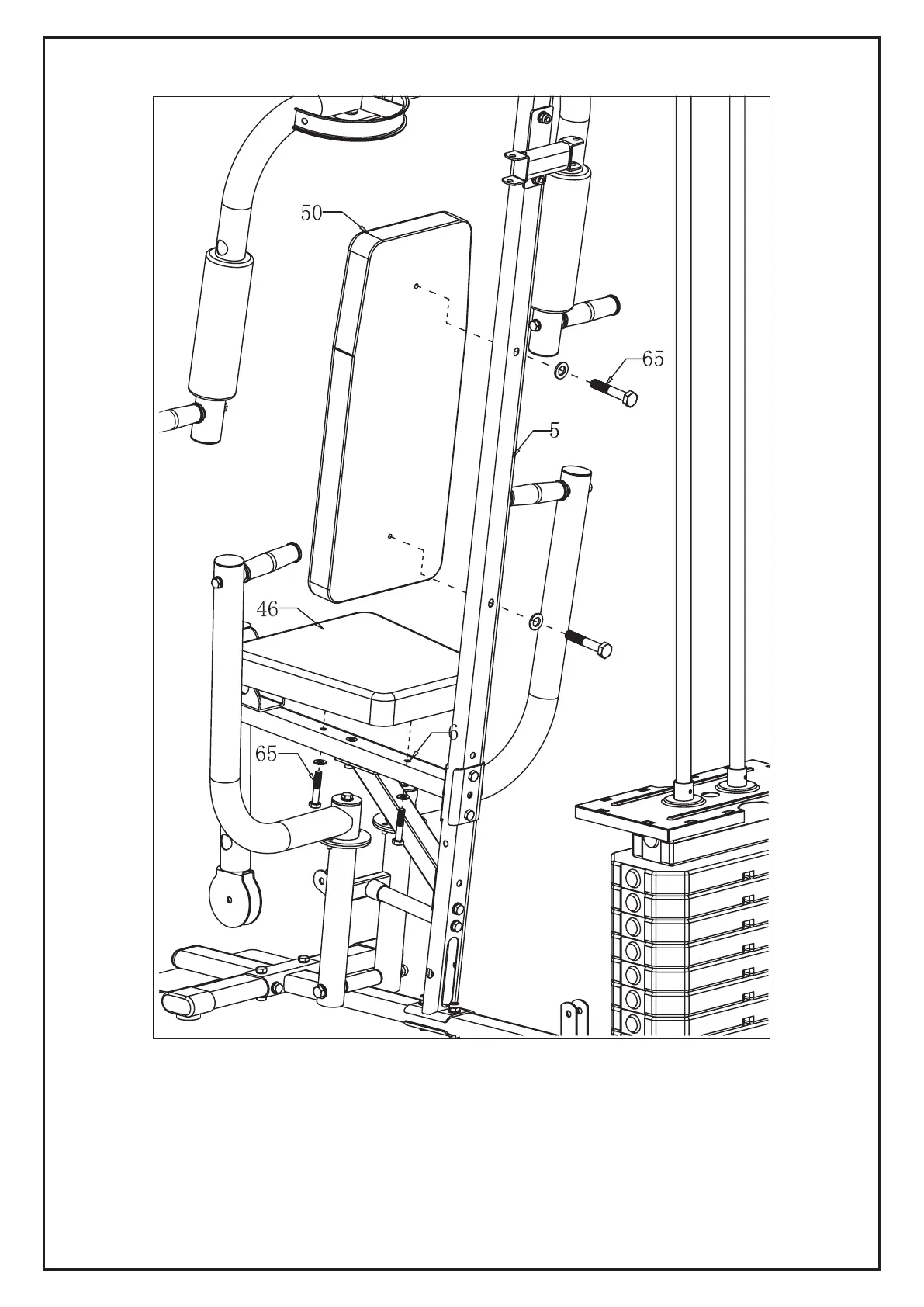 50
65
5
46
6
65