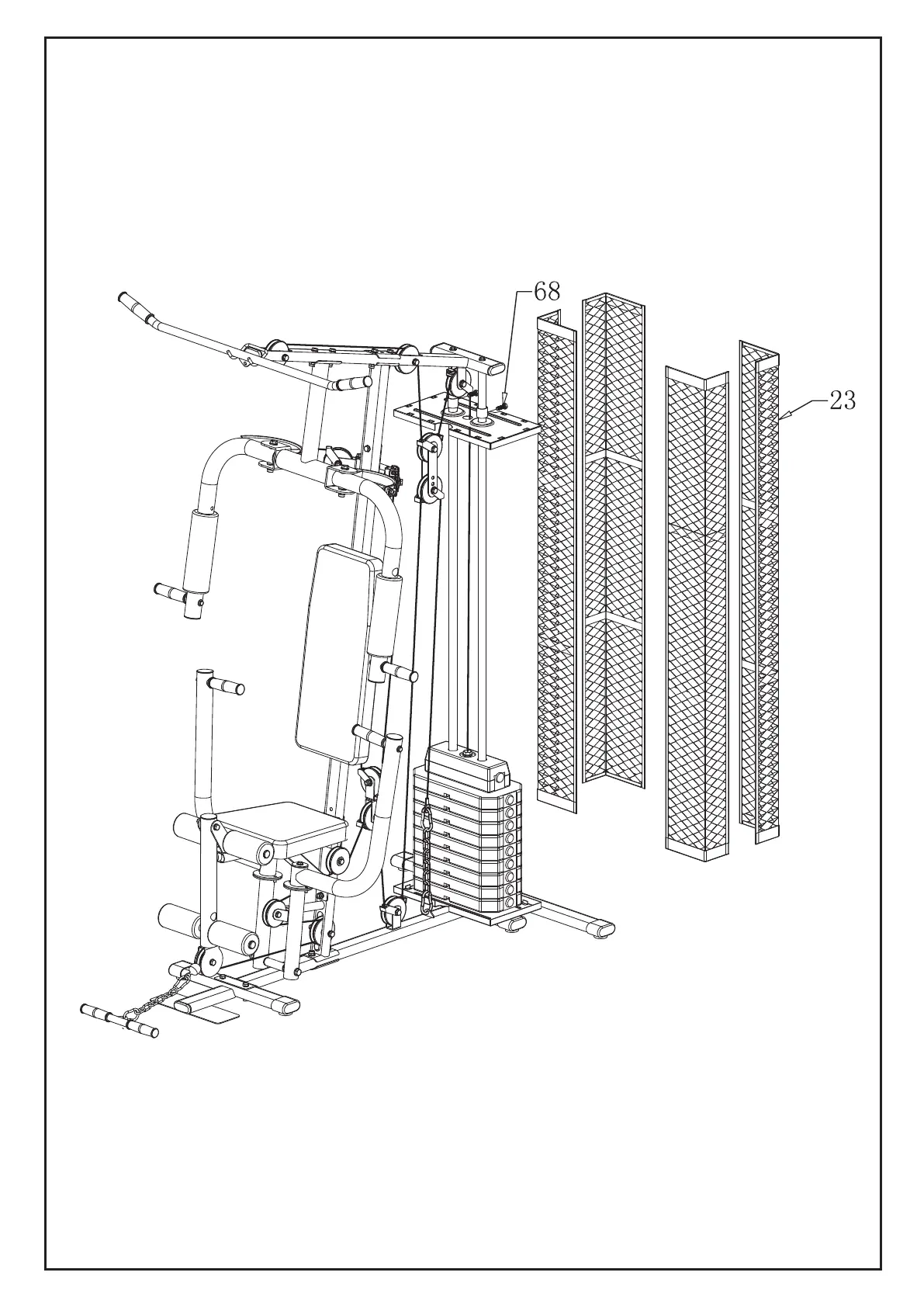 68
23