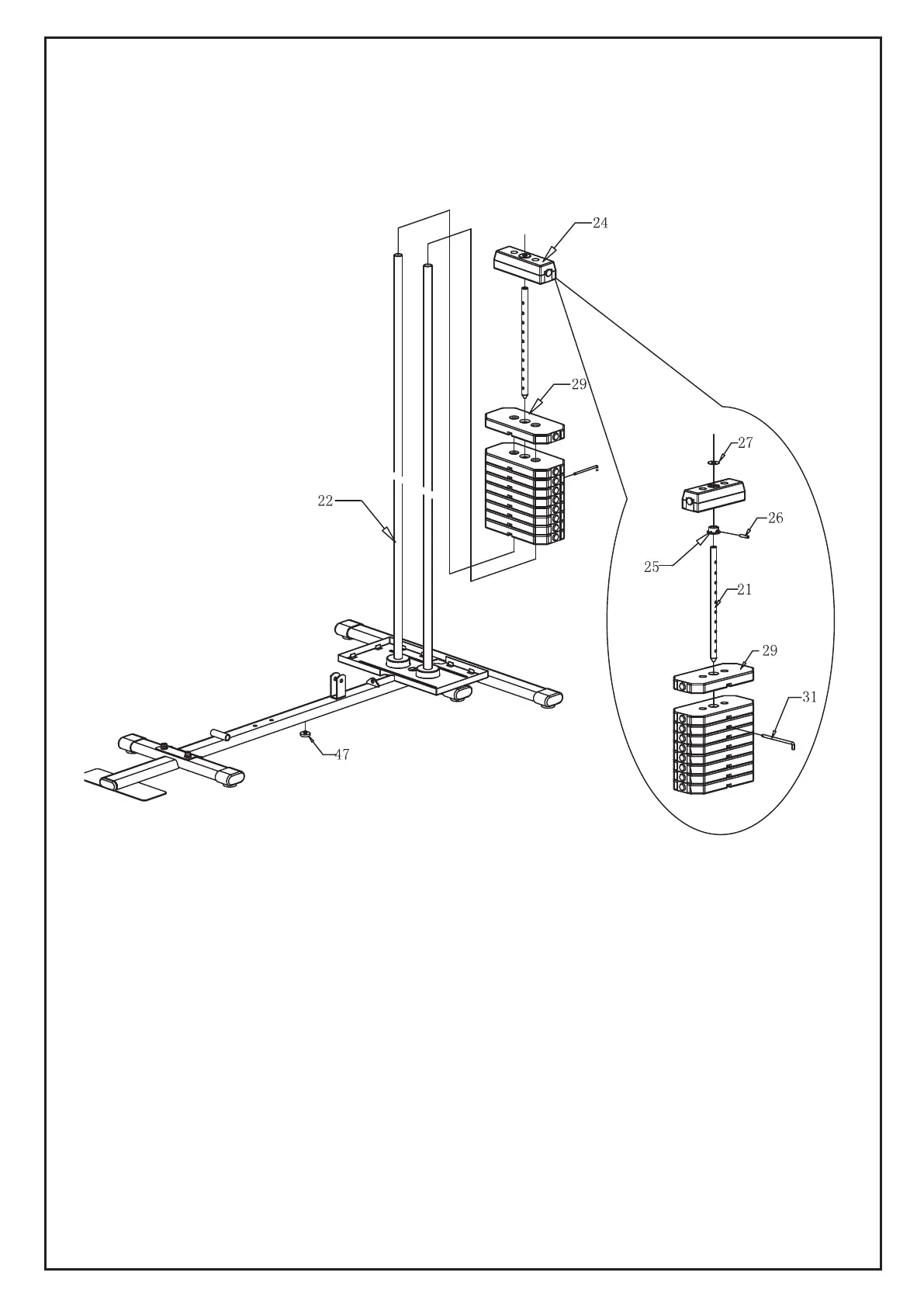 24

29

22

47

27

26

25

21

29

31