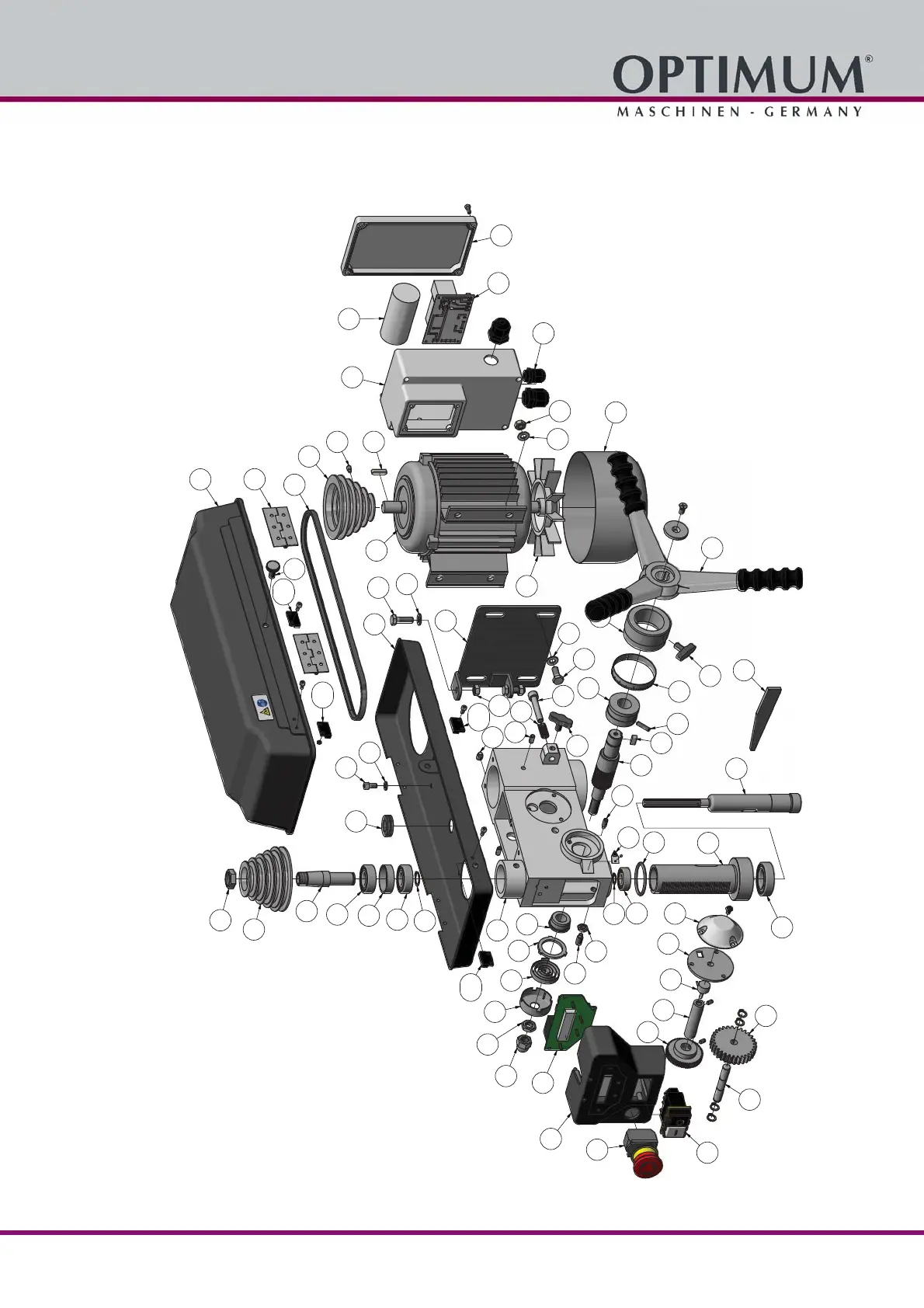 OPTIMUM®
MASCHINEN - GERMANY