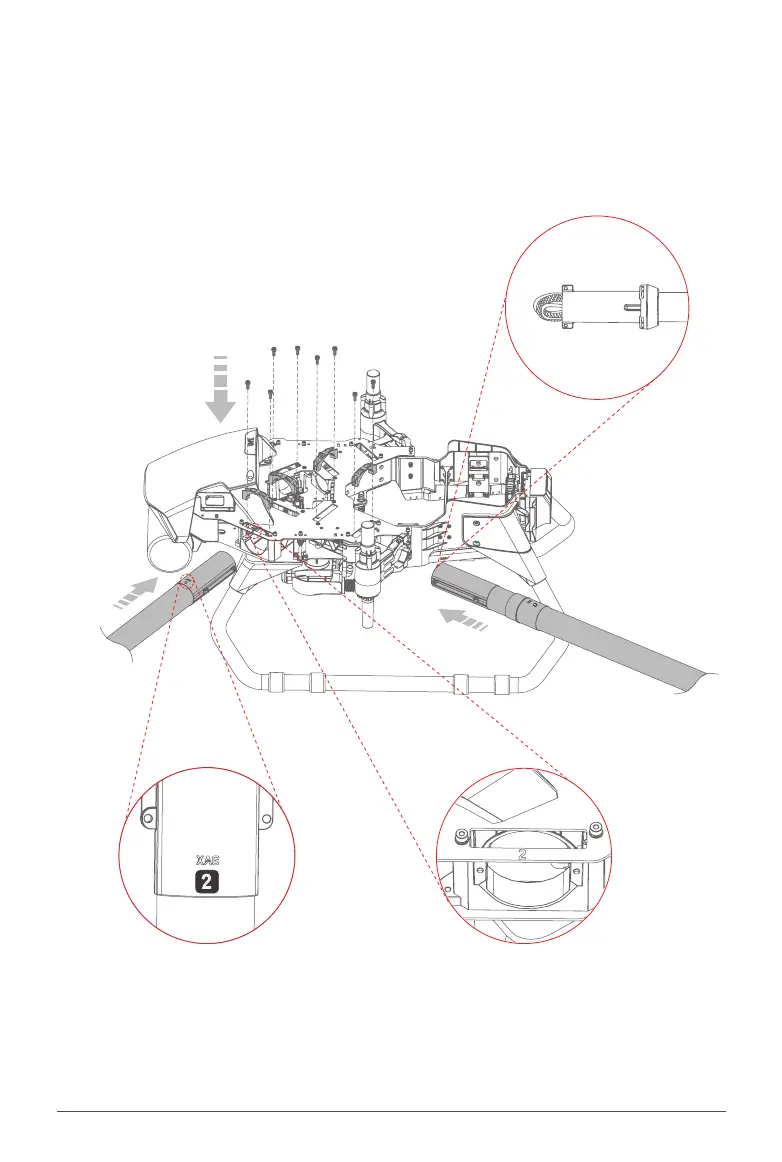 XAG
2

2