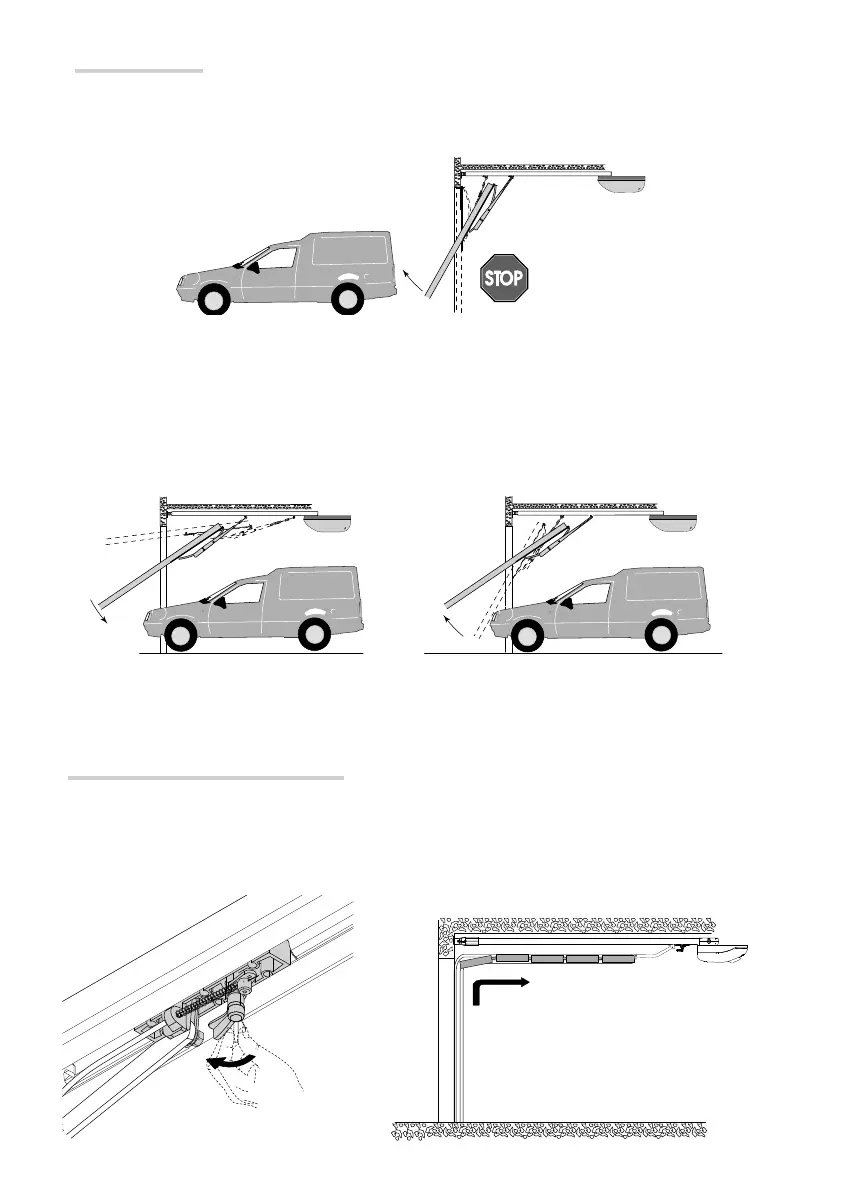 STOP