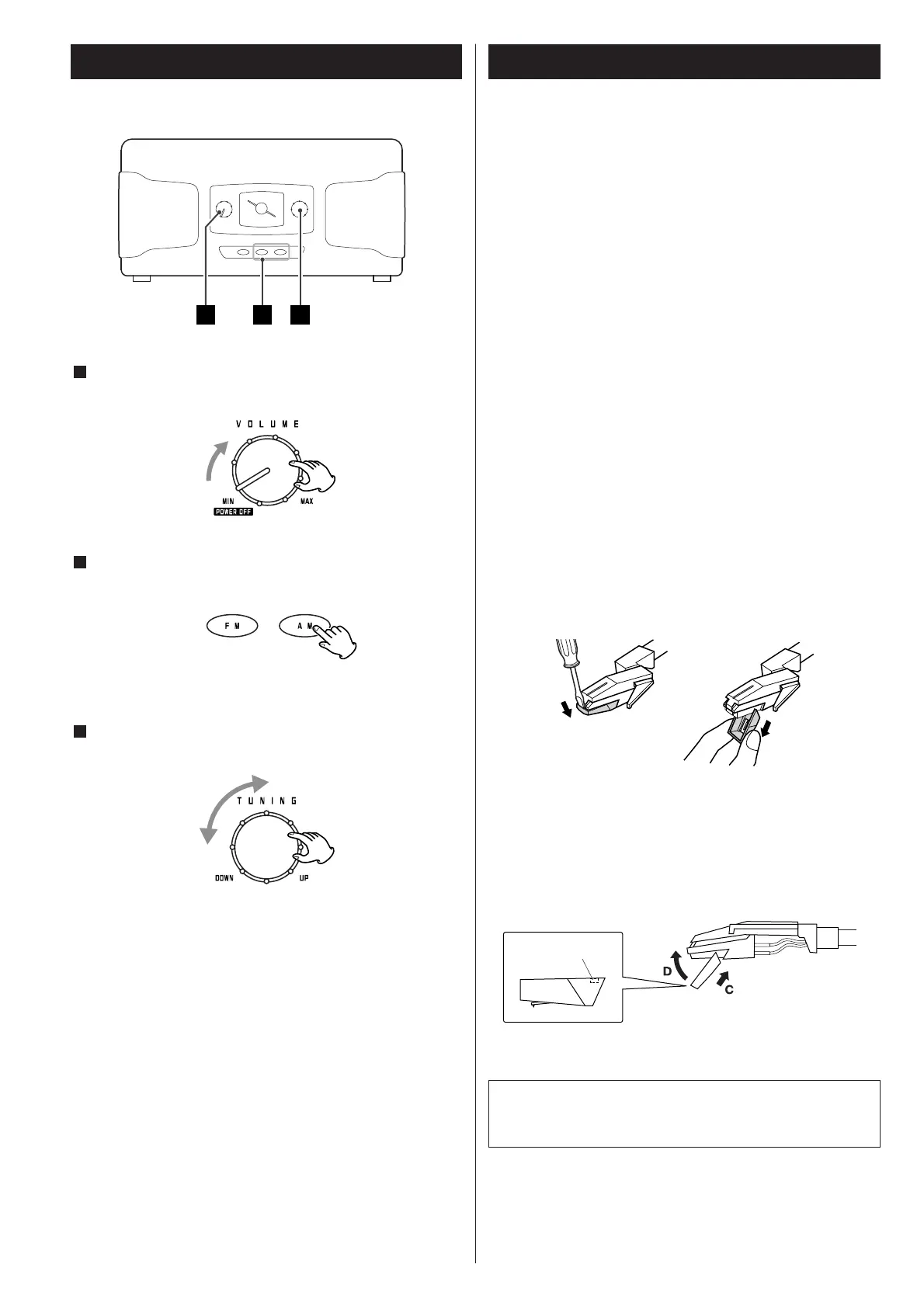 VOLUME

MIN
POWER OFF
MAX

FM
AM

TUNING

DOWN
UP

D
C