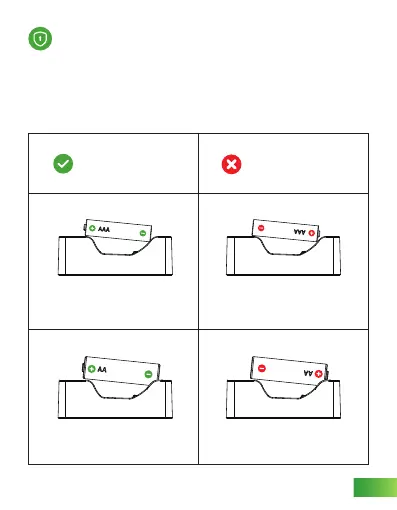 AAA

AAA

AA

AA