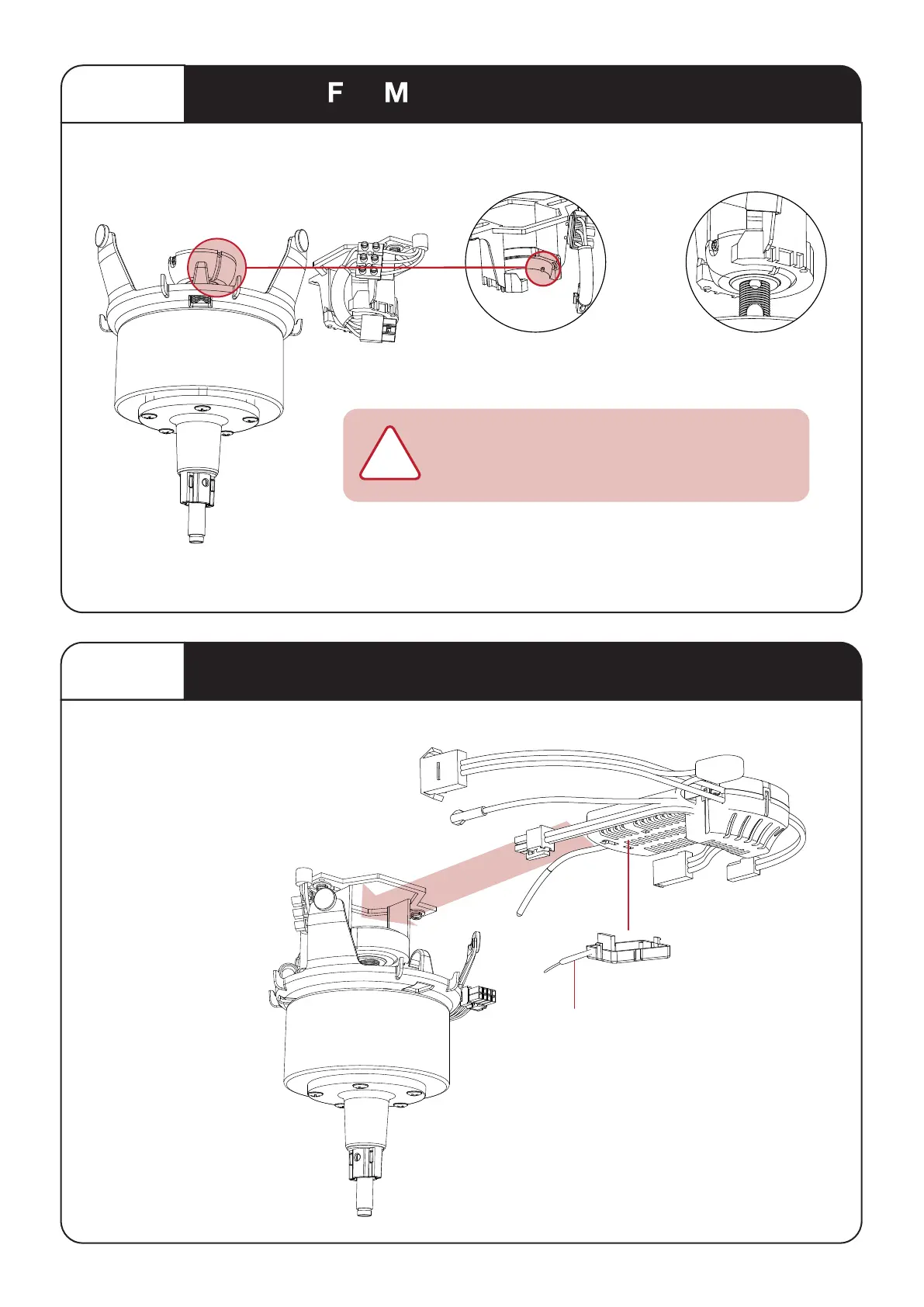 F M