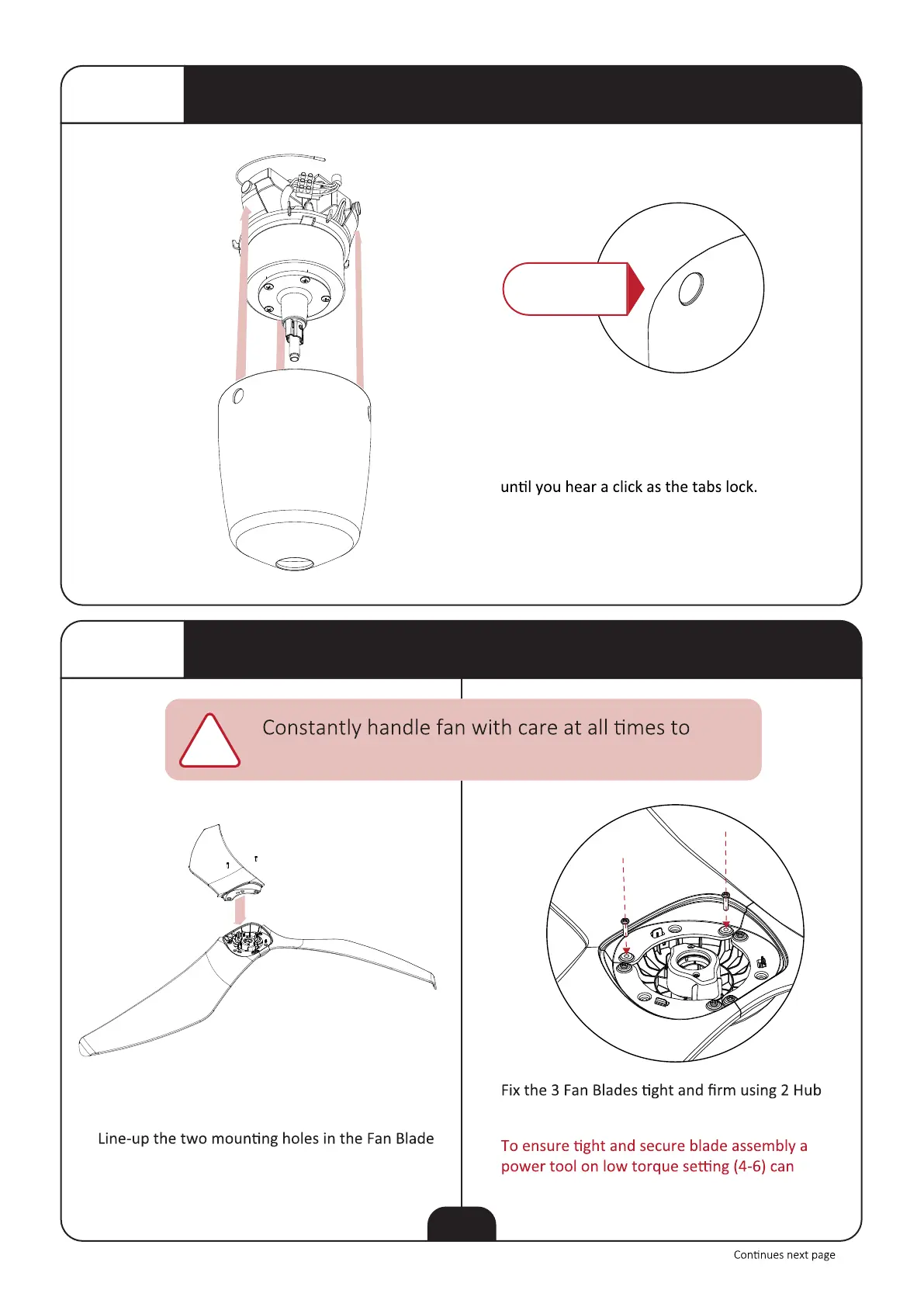 until you hear a click as the tabs lock.

Constantly handle fan with care at all times to

Line-up the two mounting holes in the Fan Blade

Fix the 3 Fan Blades tight and firm using 2 Hub

To ensure tight and secure blade assembly a power tool on low torque setting (4-6) can

Continues next page