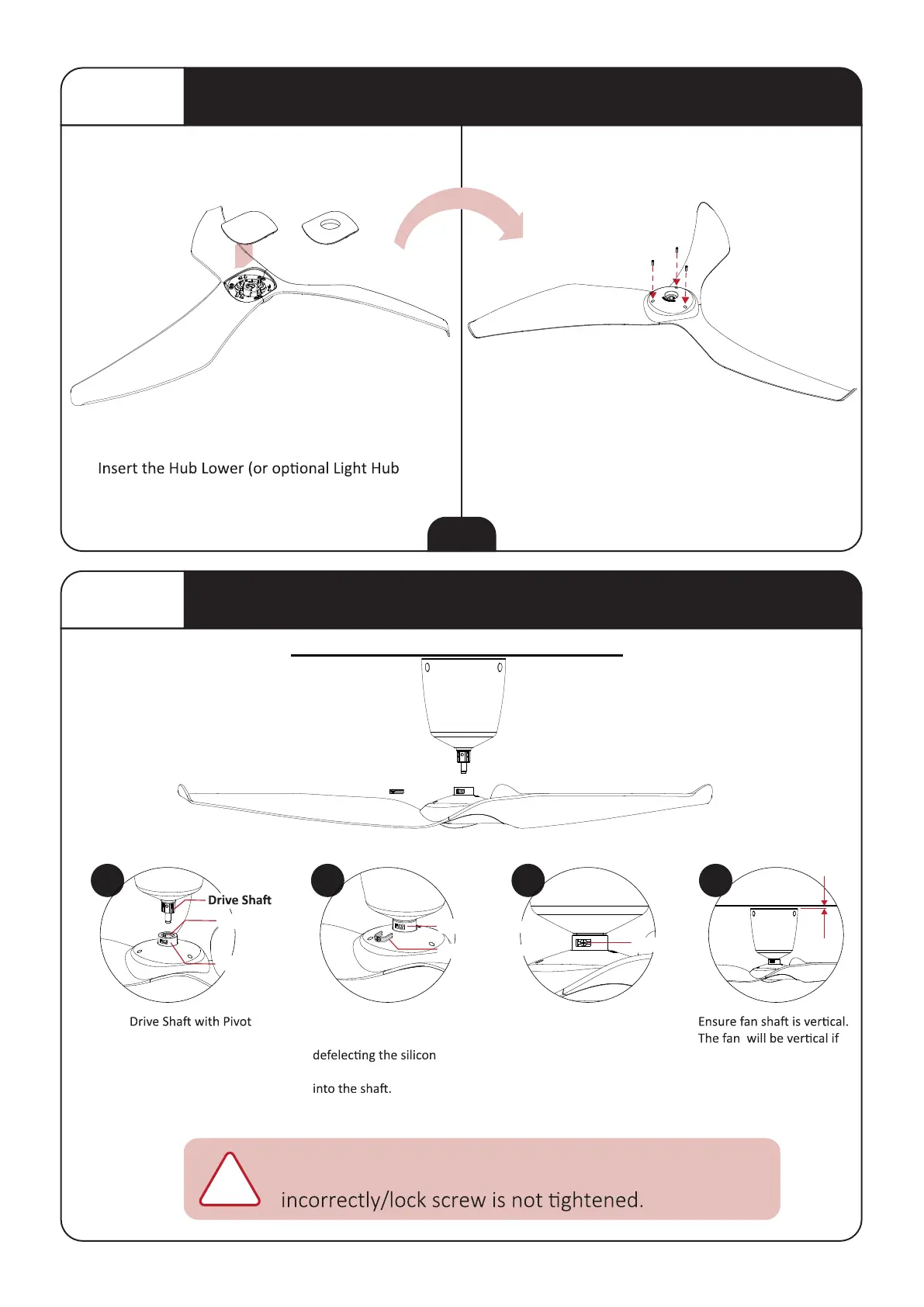 Insert the Hub Lower (or optional Light Hub

Drive Shaft

Drive Shaft with Pivot

defelecting the silicon

into the shaft.

Ensure fan shaft is vertical.
The fan will be vertical if

incorrectly/lock screw is not tightened.