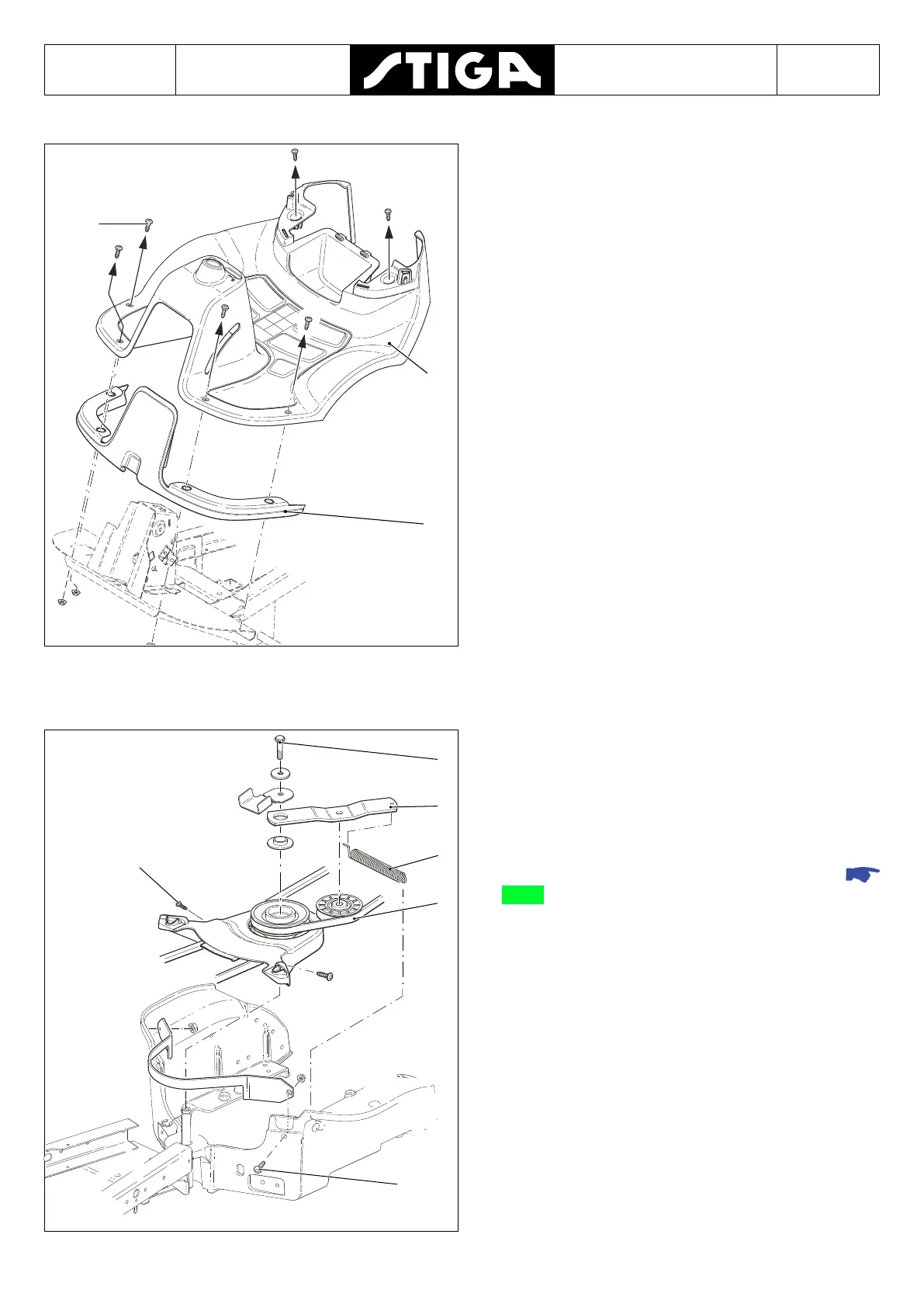 STIGA