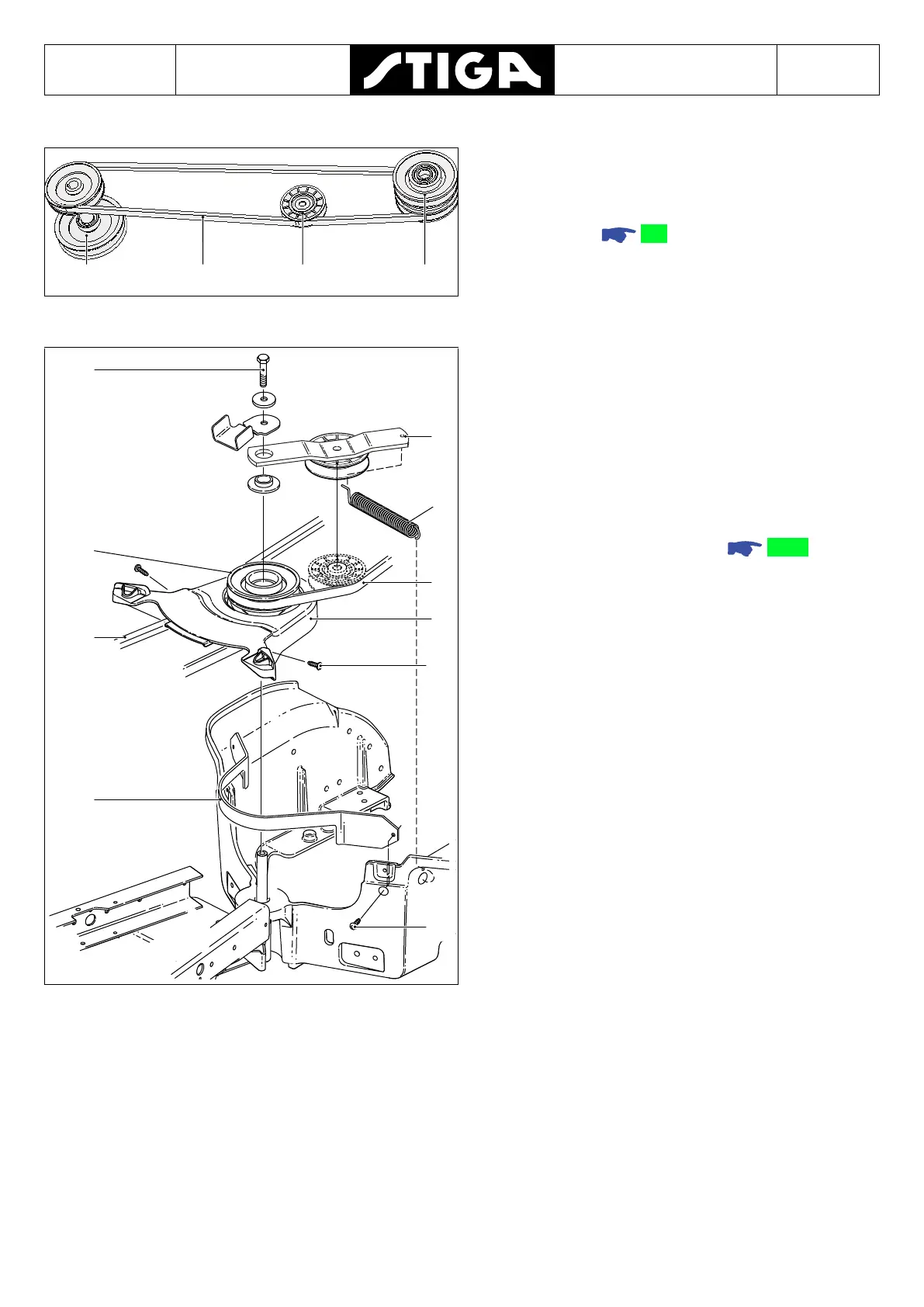 STIGA