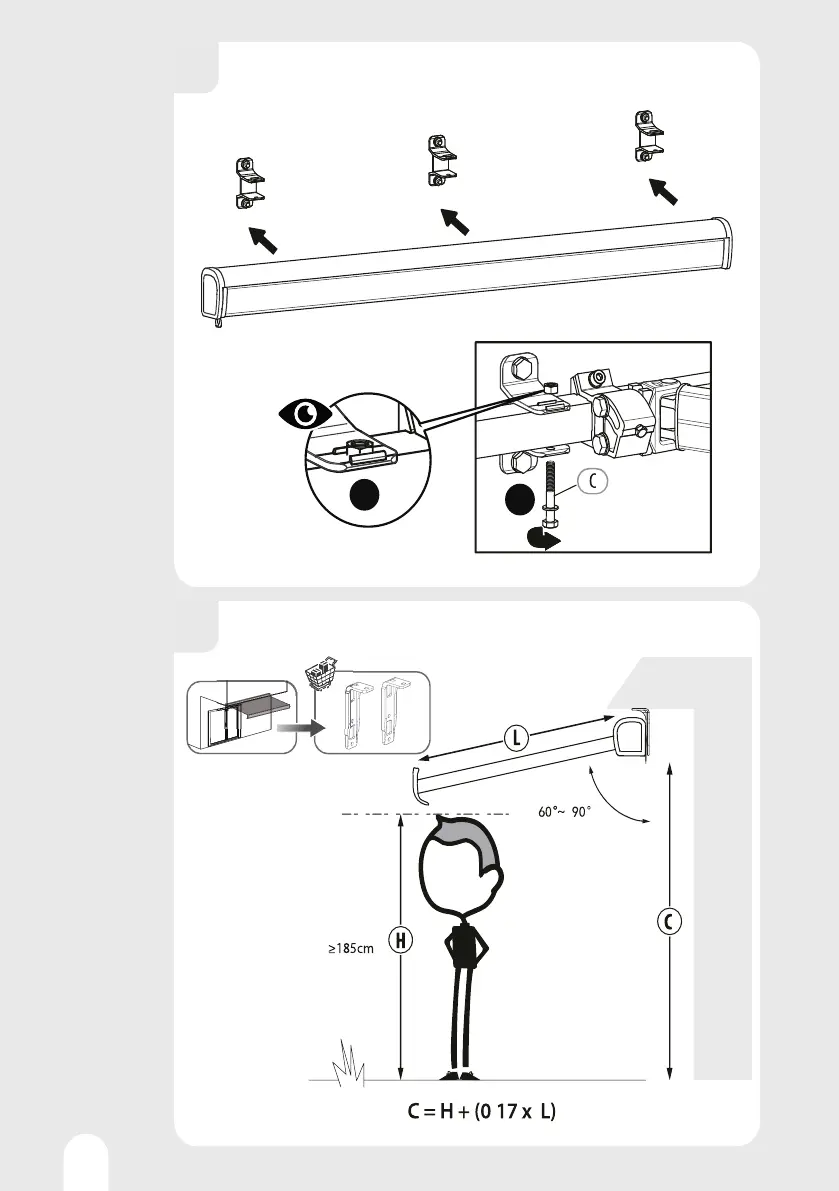 C

L

60°~ 90°

H

≥185cm

C

C = H + (0 17 x L)