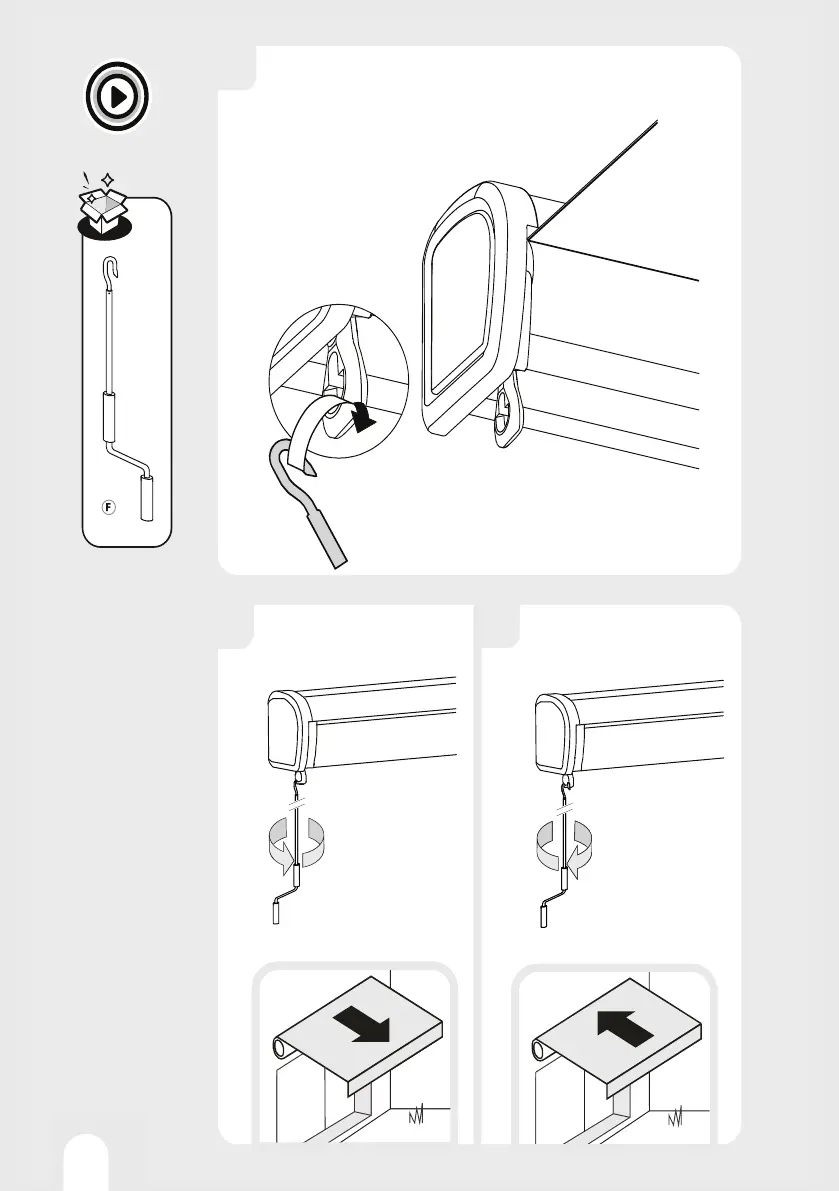 F