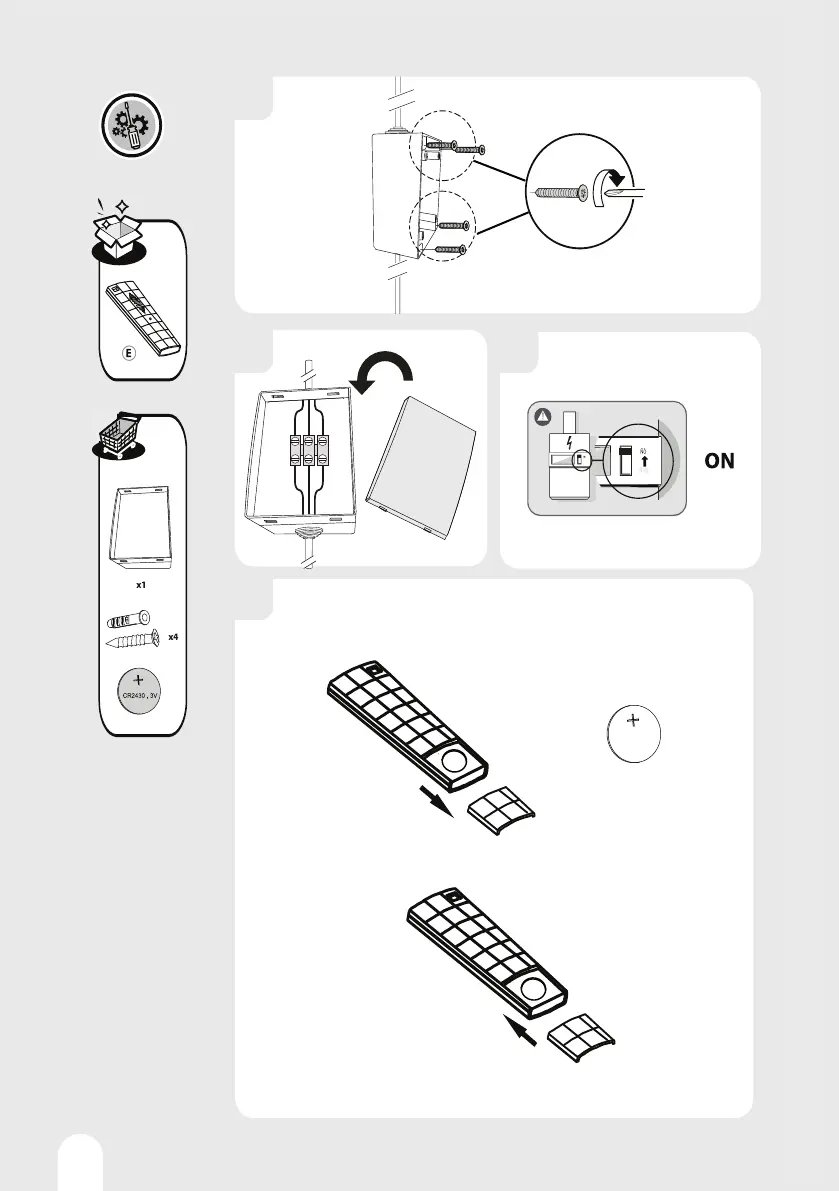 E

x1

x4

CR2430, 3V

ON