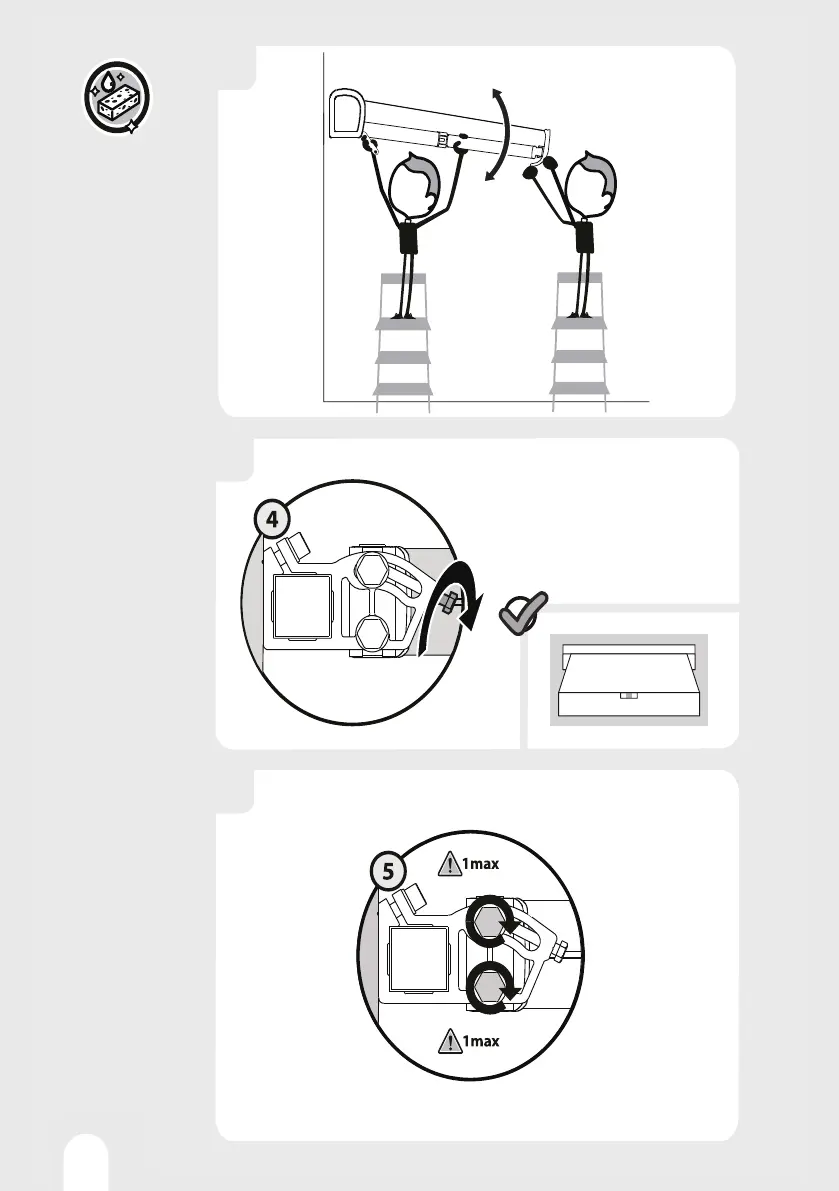 4

5

1max

1max