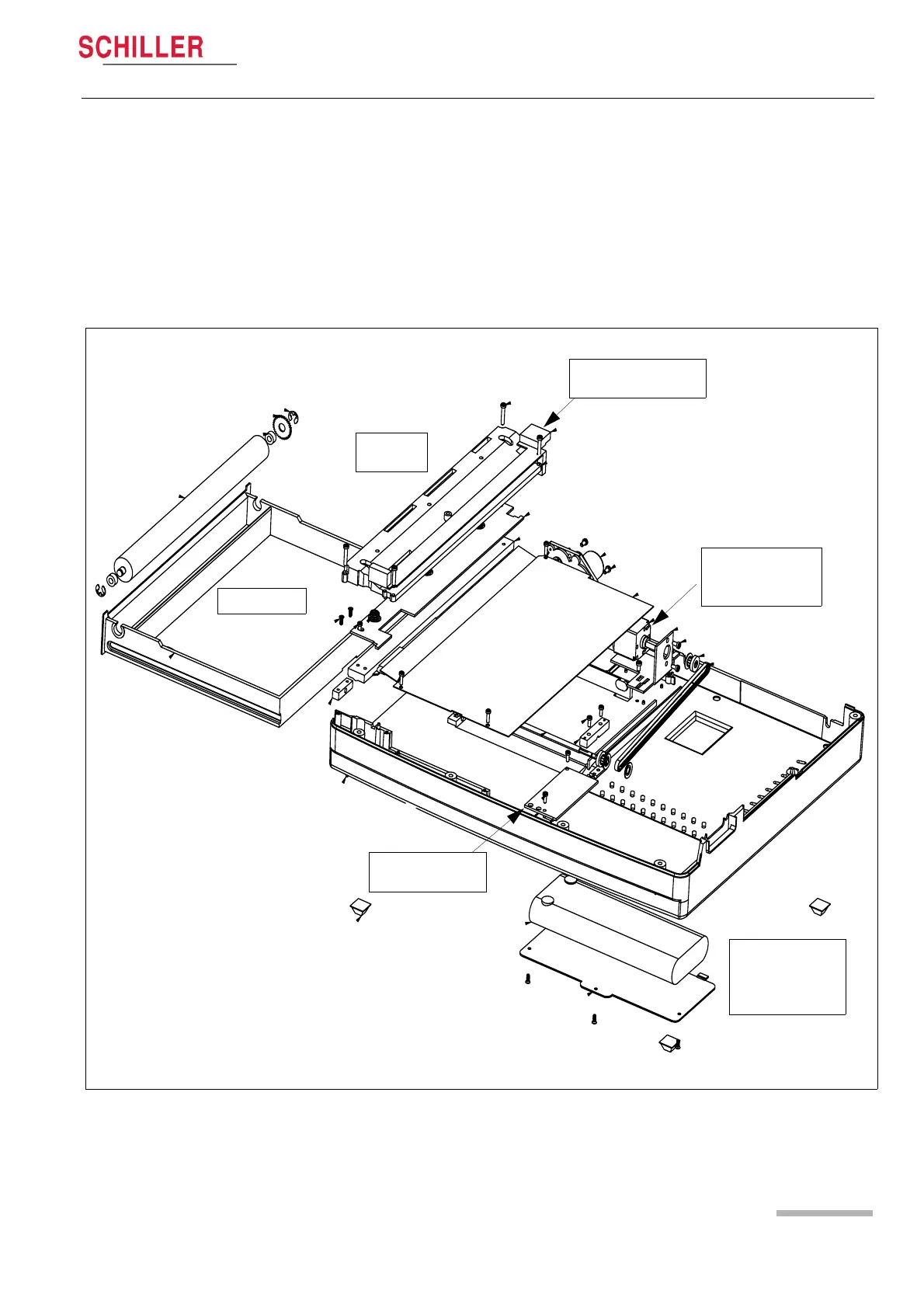 SCHILLER