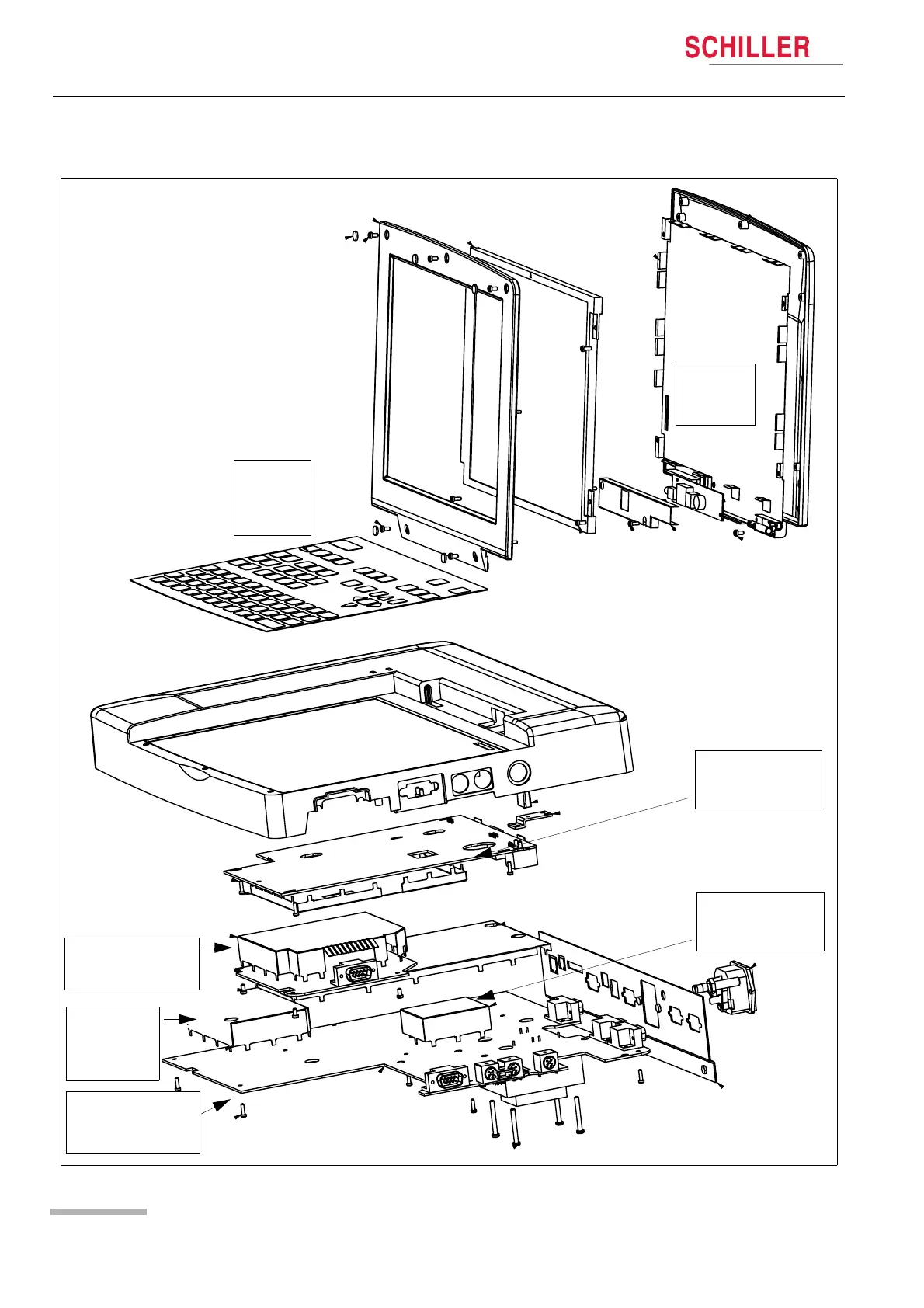 SCHILLER