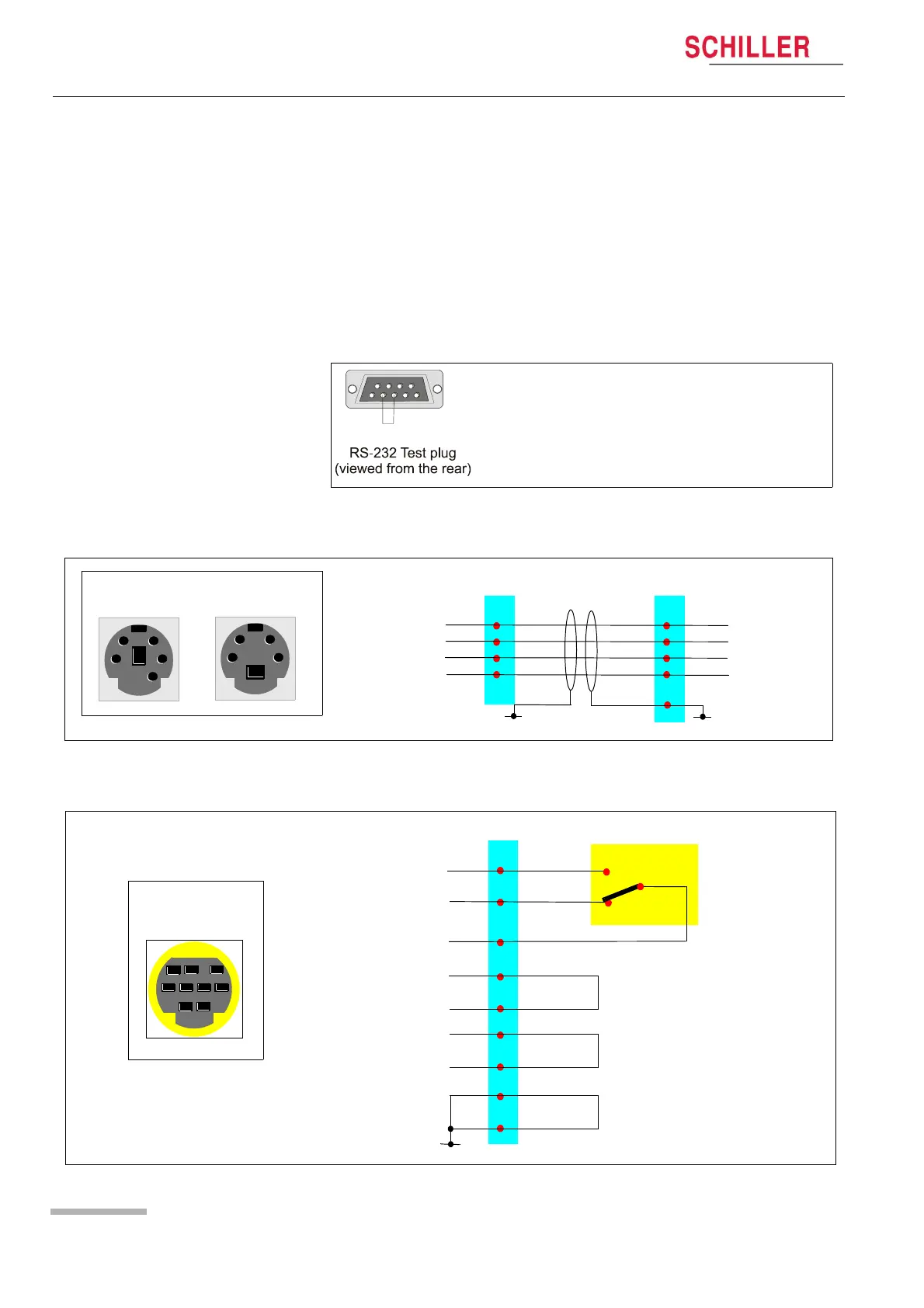 SCHILLER

RS-232 Test plug
(viewed from the rear)