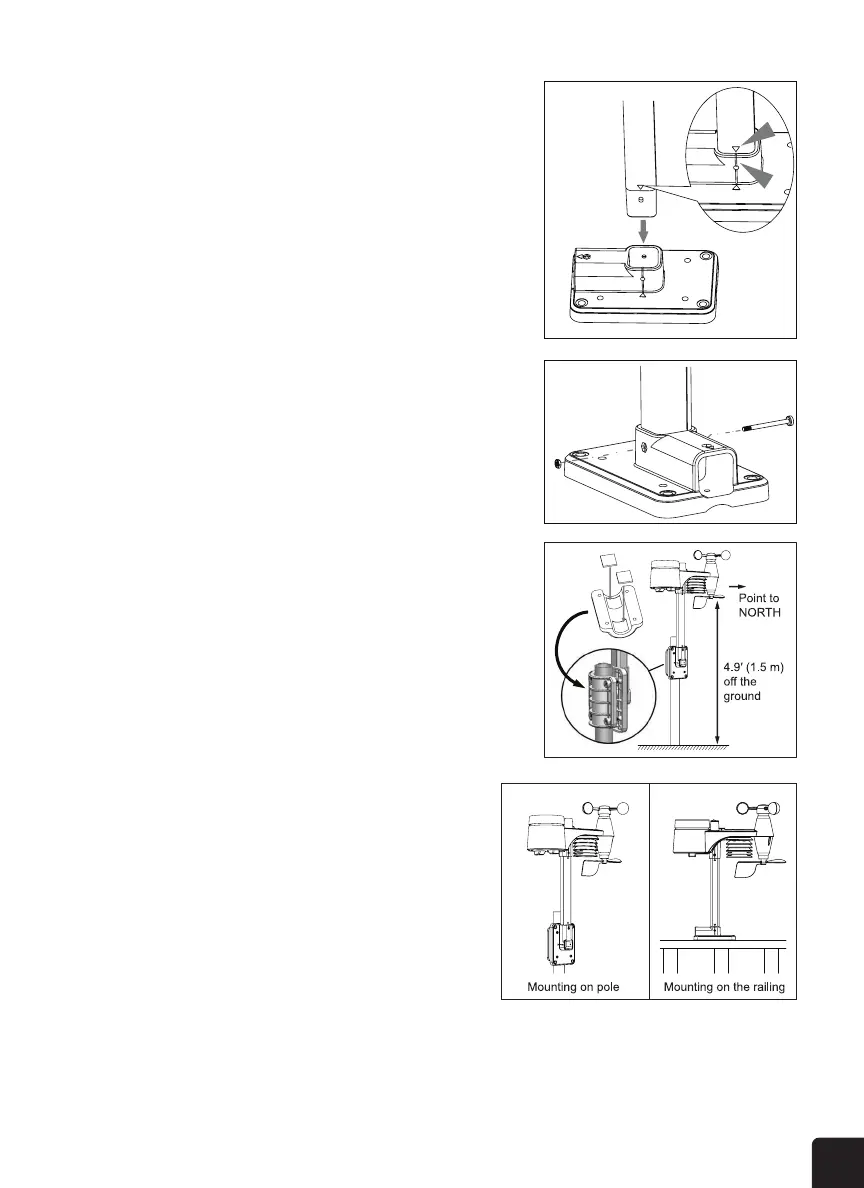 Point to NORTH

4.9' (1.5 m) off the ground

Mounting on pole

Mounting on the railing