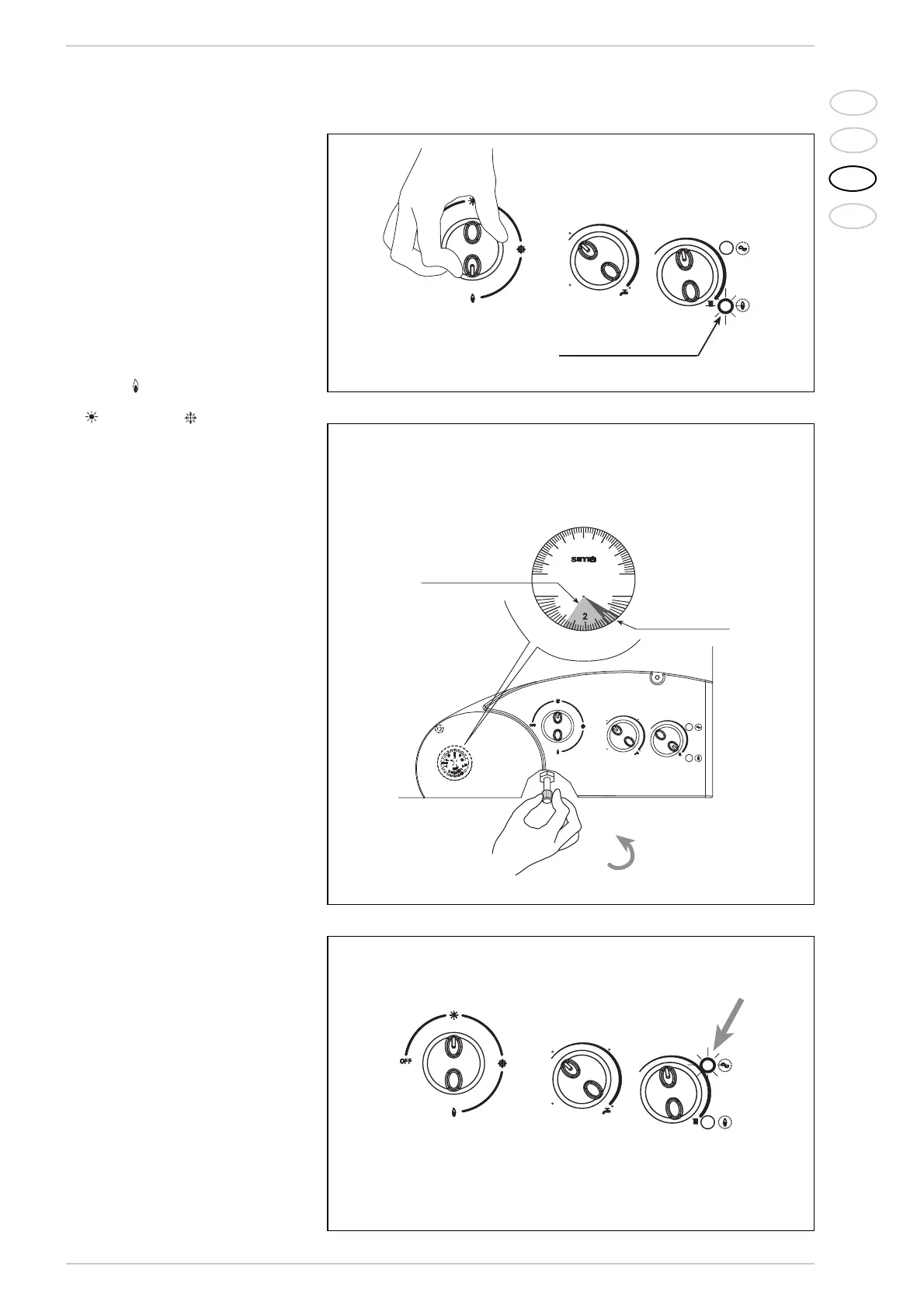 sime

2

OFF

OFF