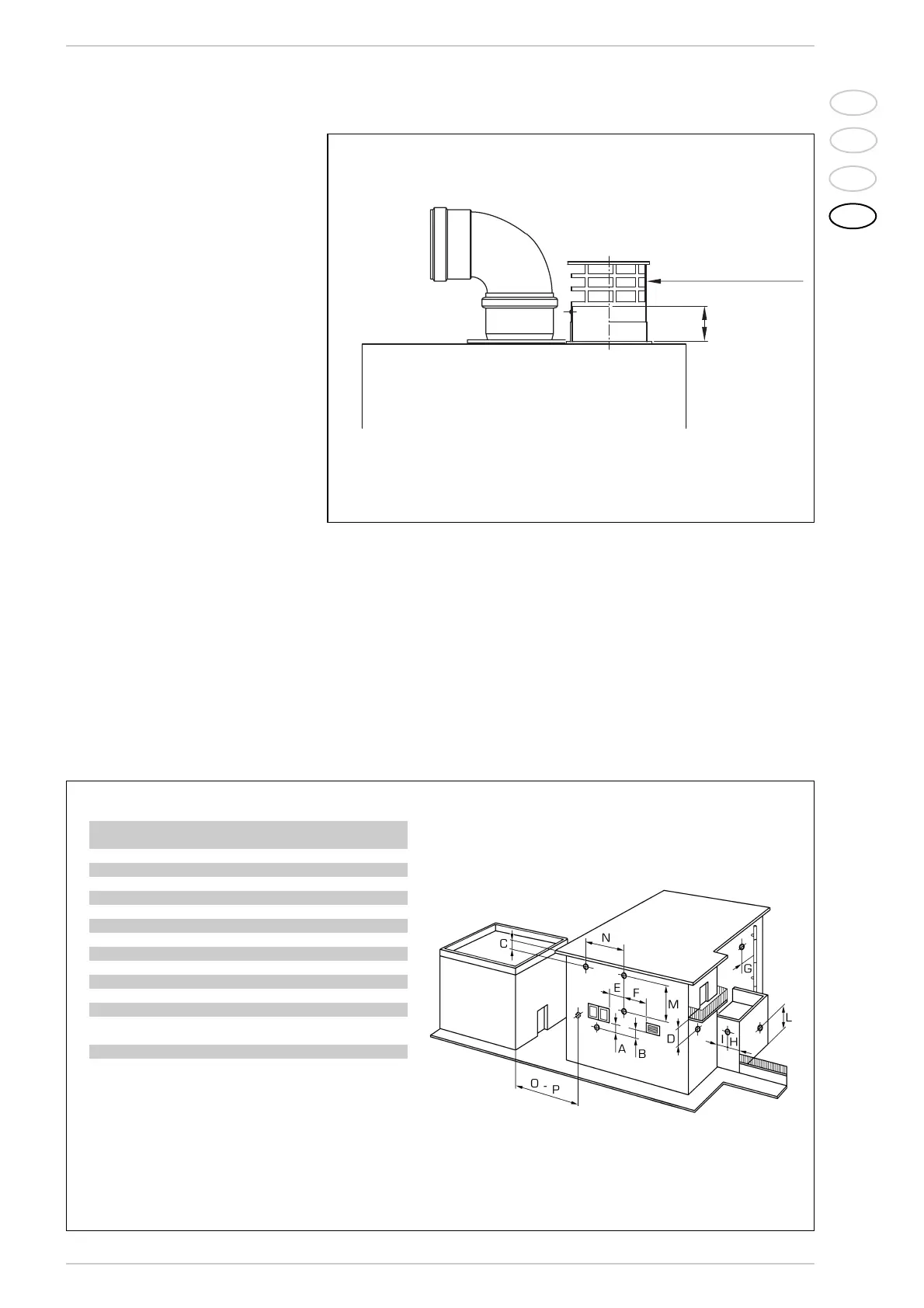 C

N

G

E

F

M

L

D

I

H

A

B

O - P