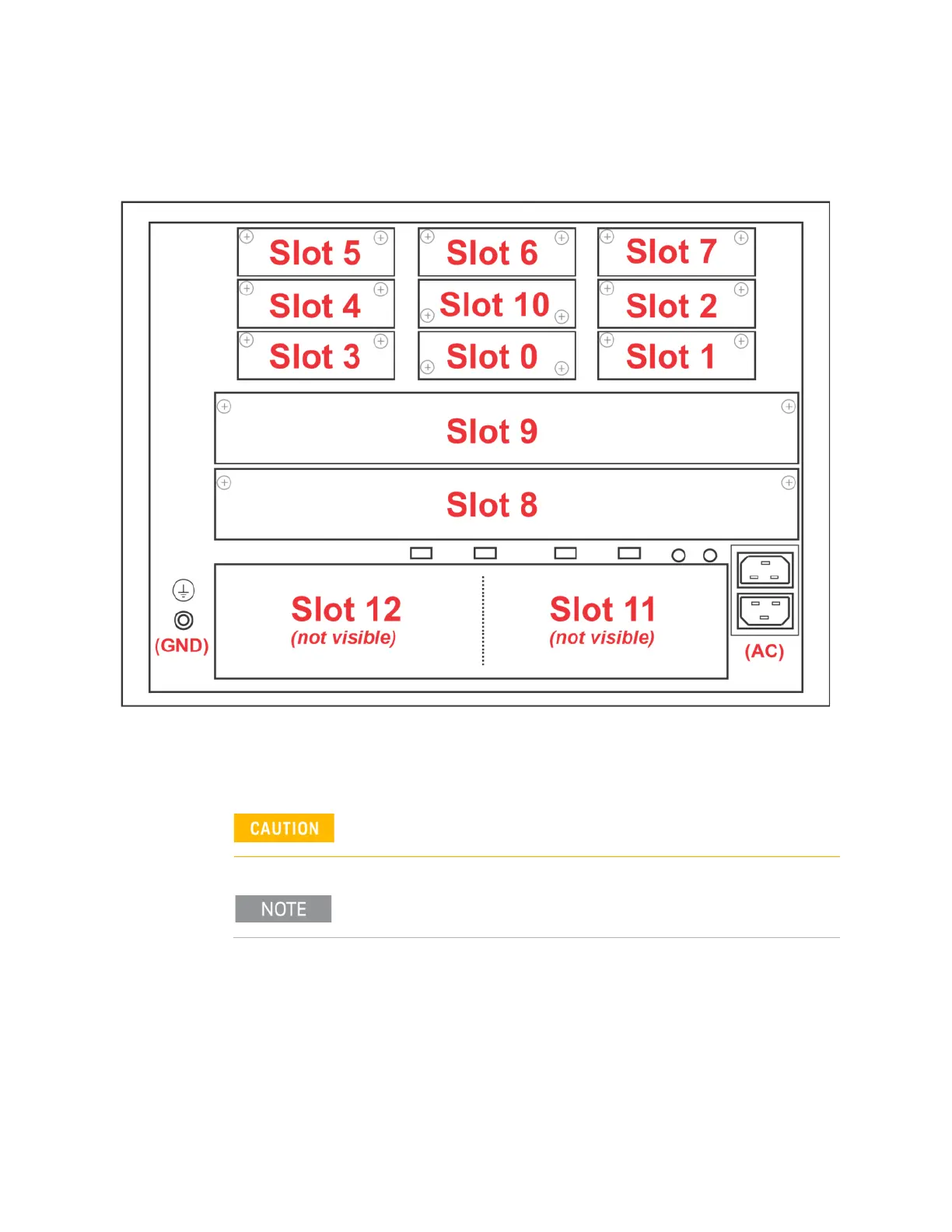 Slot 5
Slot 6
Slot 7
Slot 4
Slot 10
Slot 2
Slot 3
Slot 0
Slot 1
Slot 9
Slot 8
(GND)
Slot 12
(not visible)
Slot 11
(not visible)
(AC)

CAUTION

NOTE