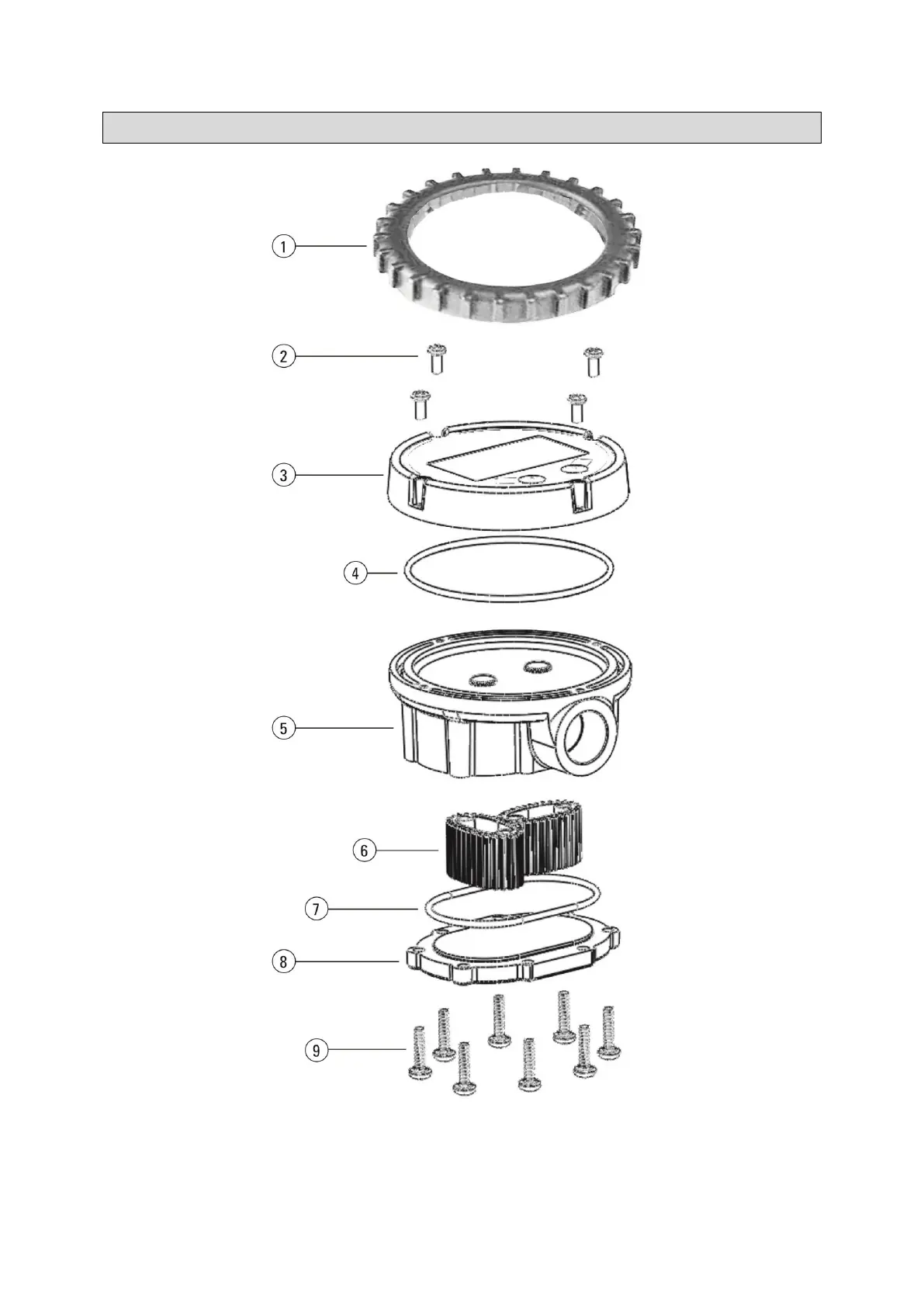 1

2

3

4

5

6

7

8

9