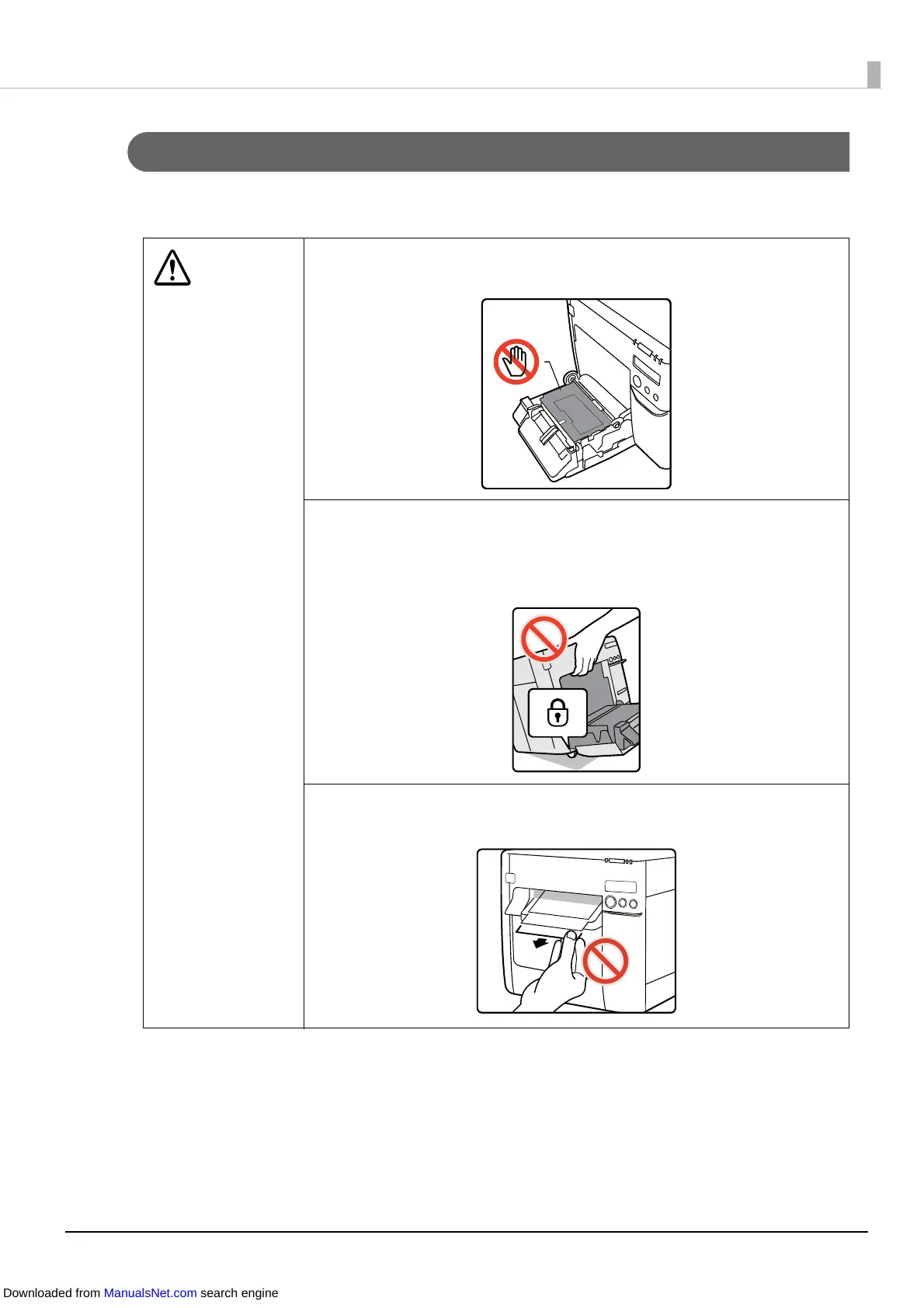 Downloaded from ManualsNet.com search engine