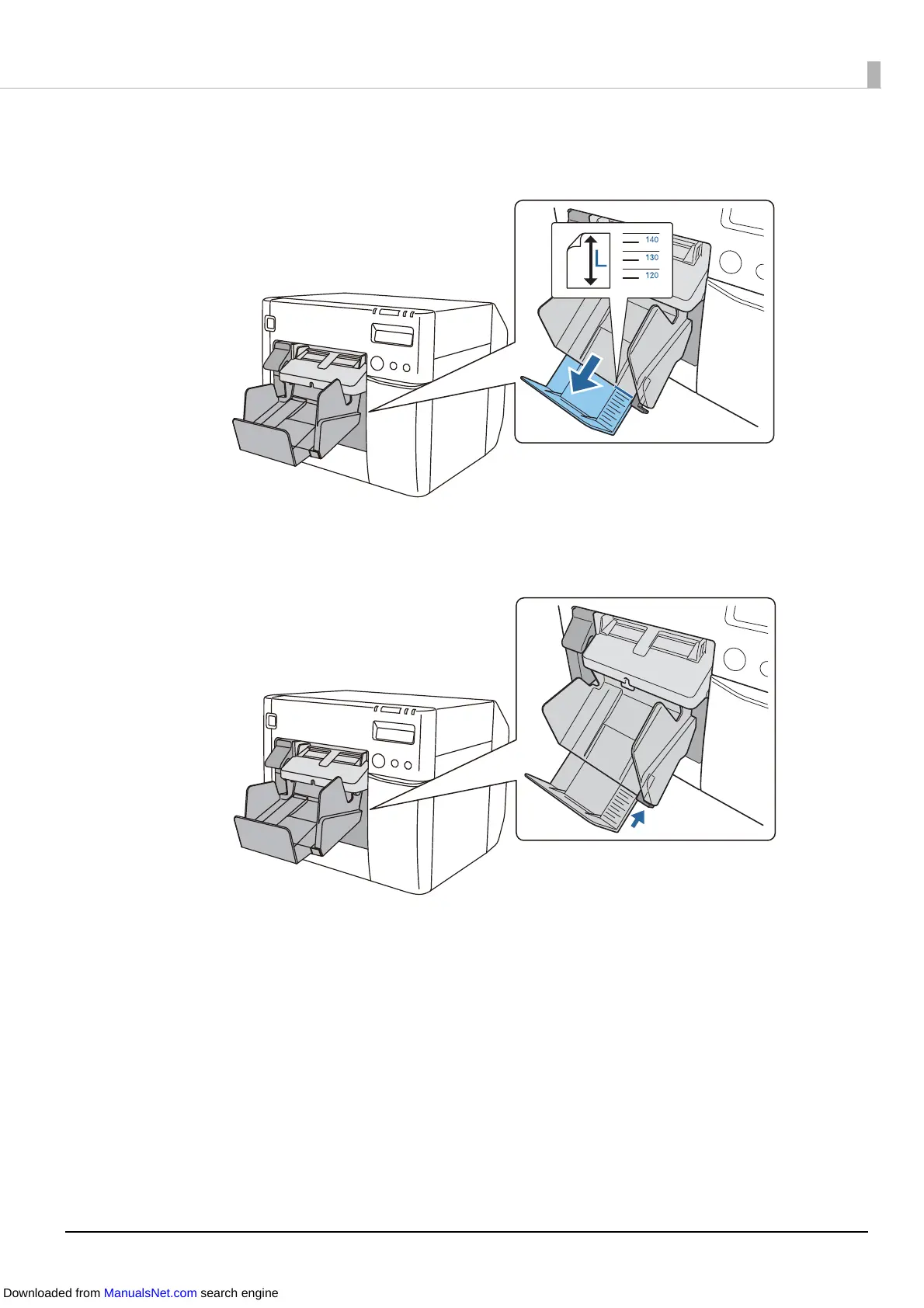 L

140

130

120

Downloaded from ManualsNet.com search engine