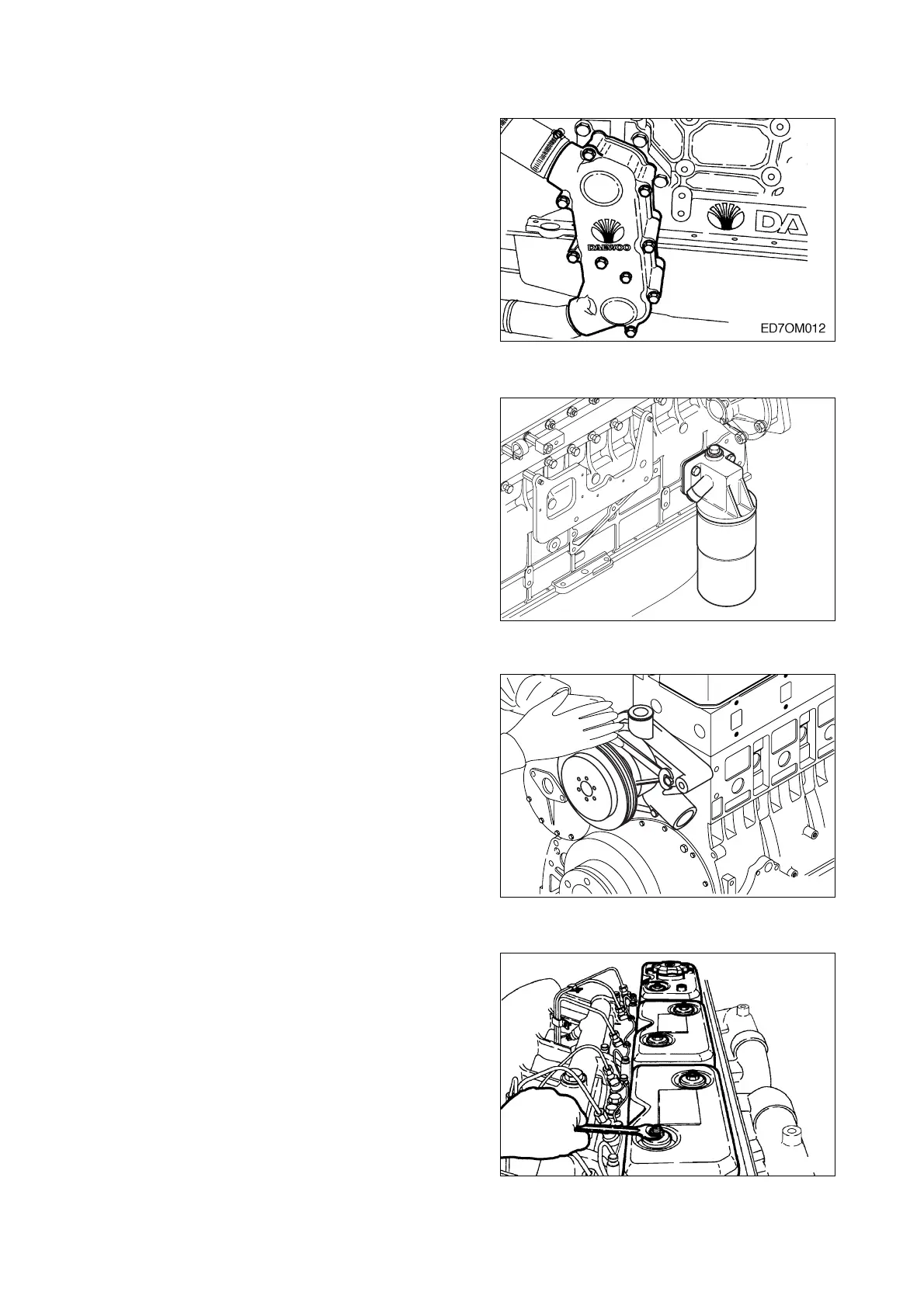 DAEWOO

DA

ED7OM012