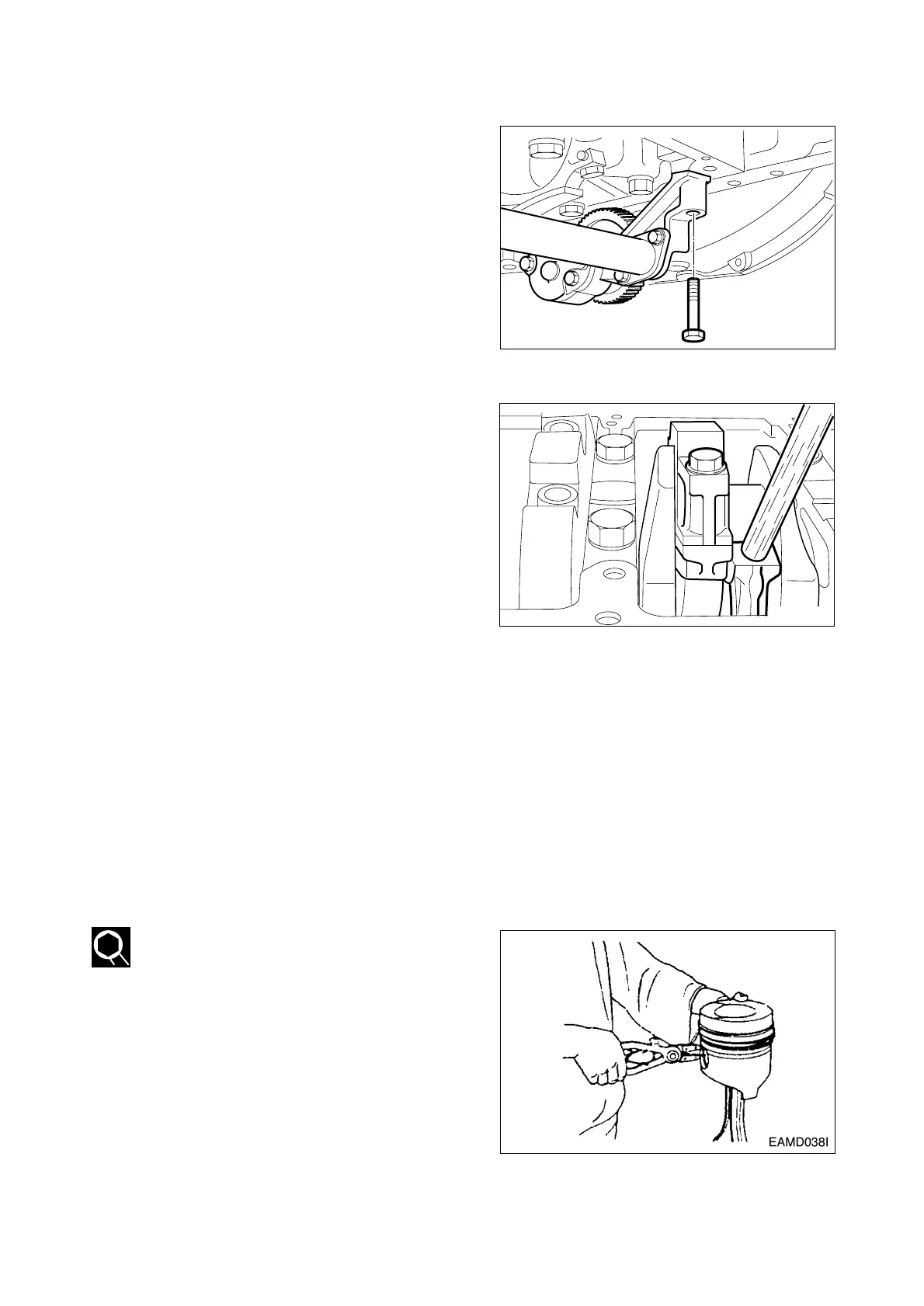 EAMD038I