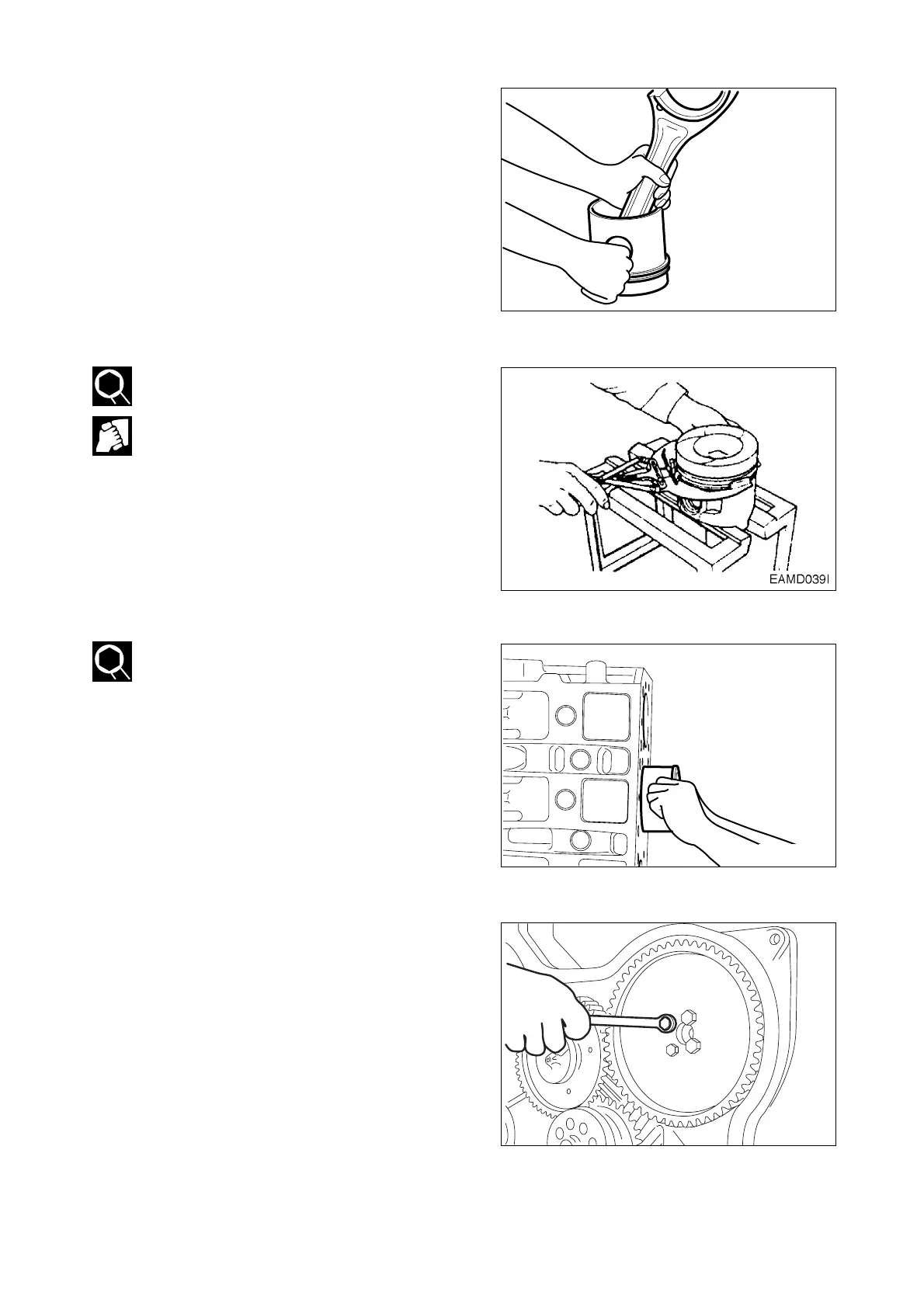 EAMD039I