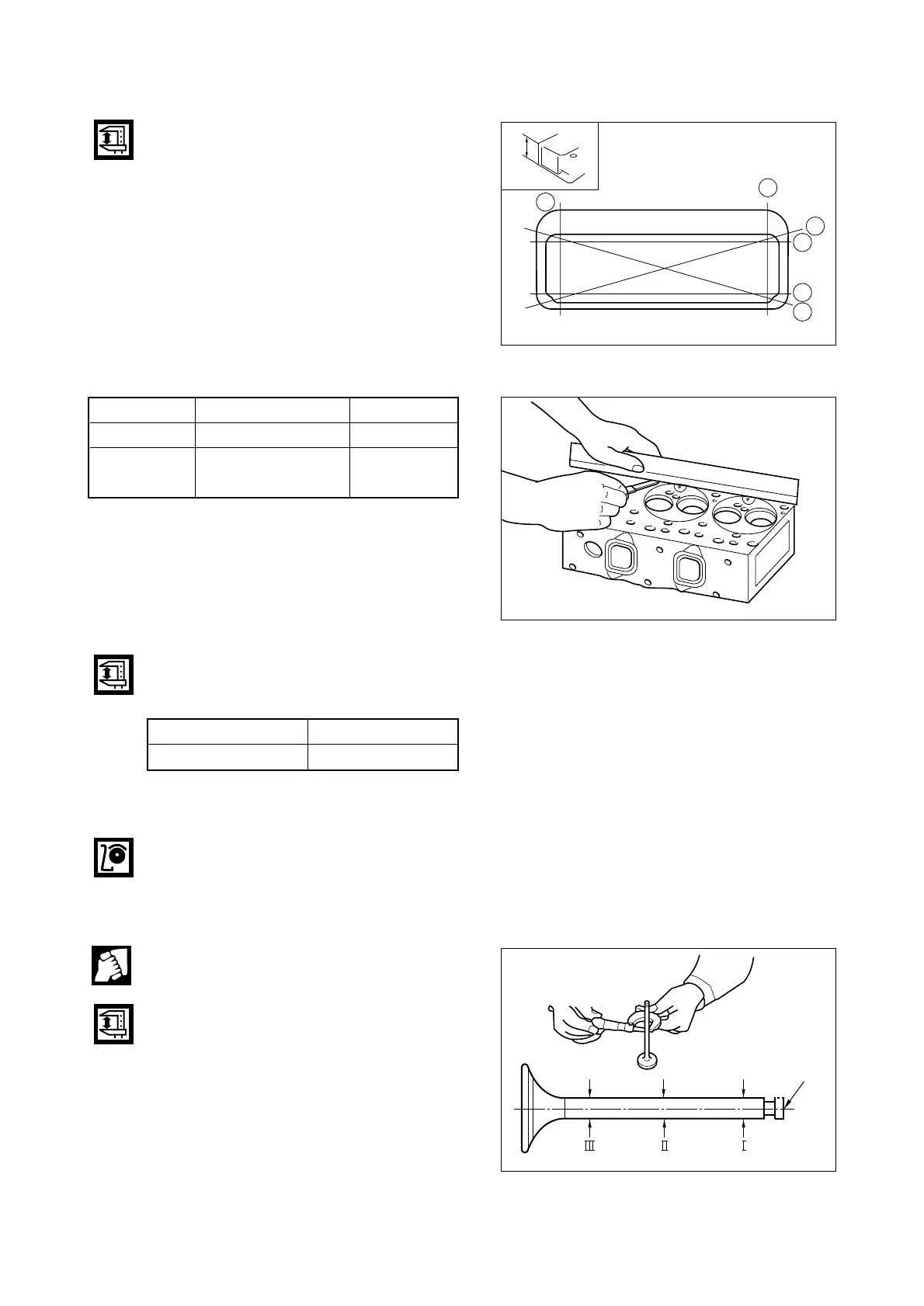 Ⅲ Ⅱ Ⅰ