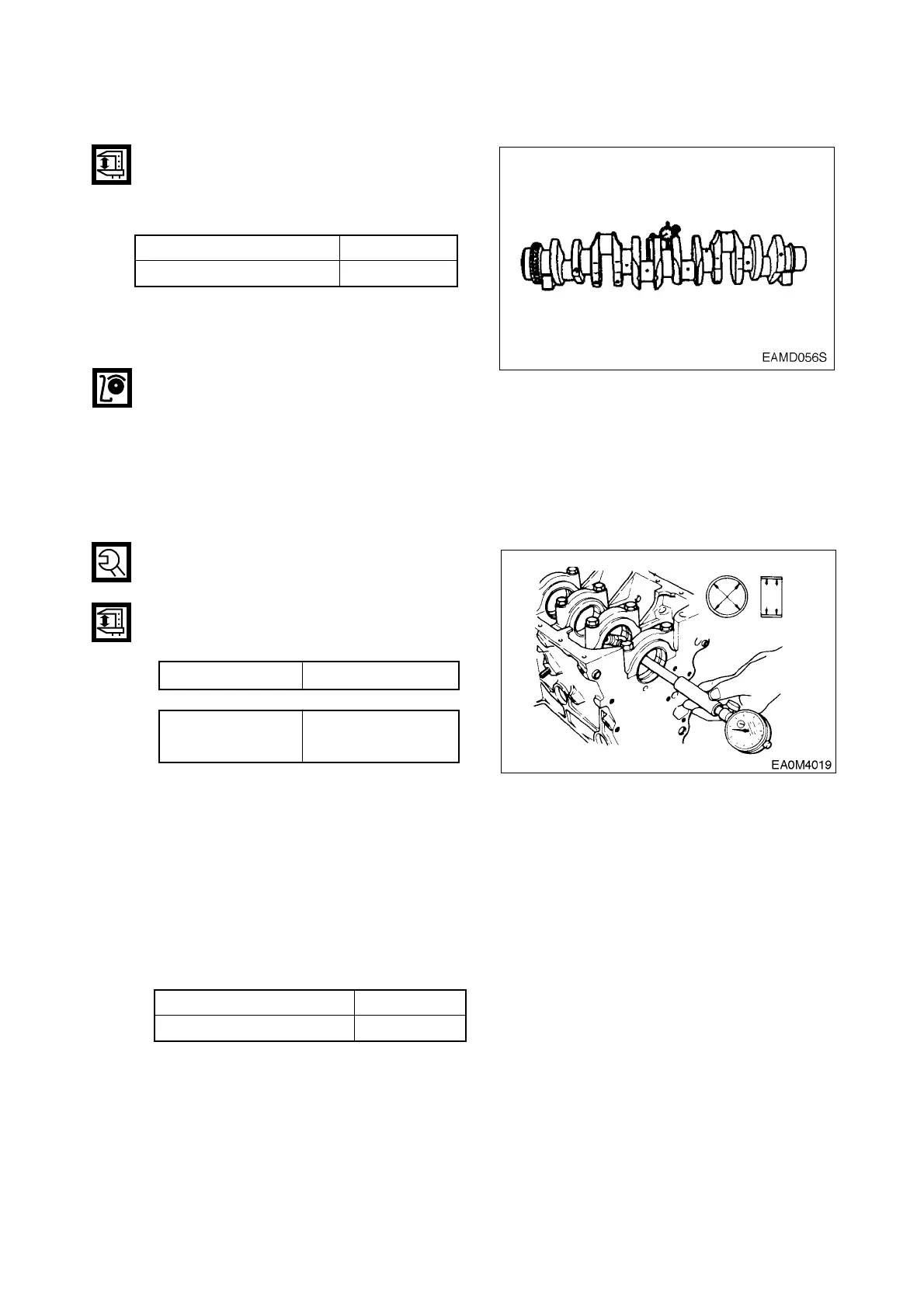 EAMD056S

EA0M4019