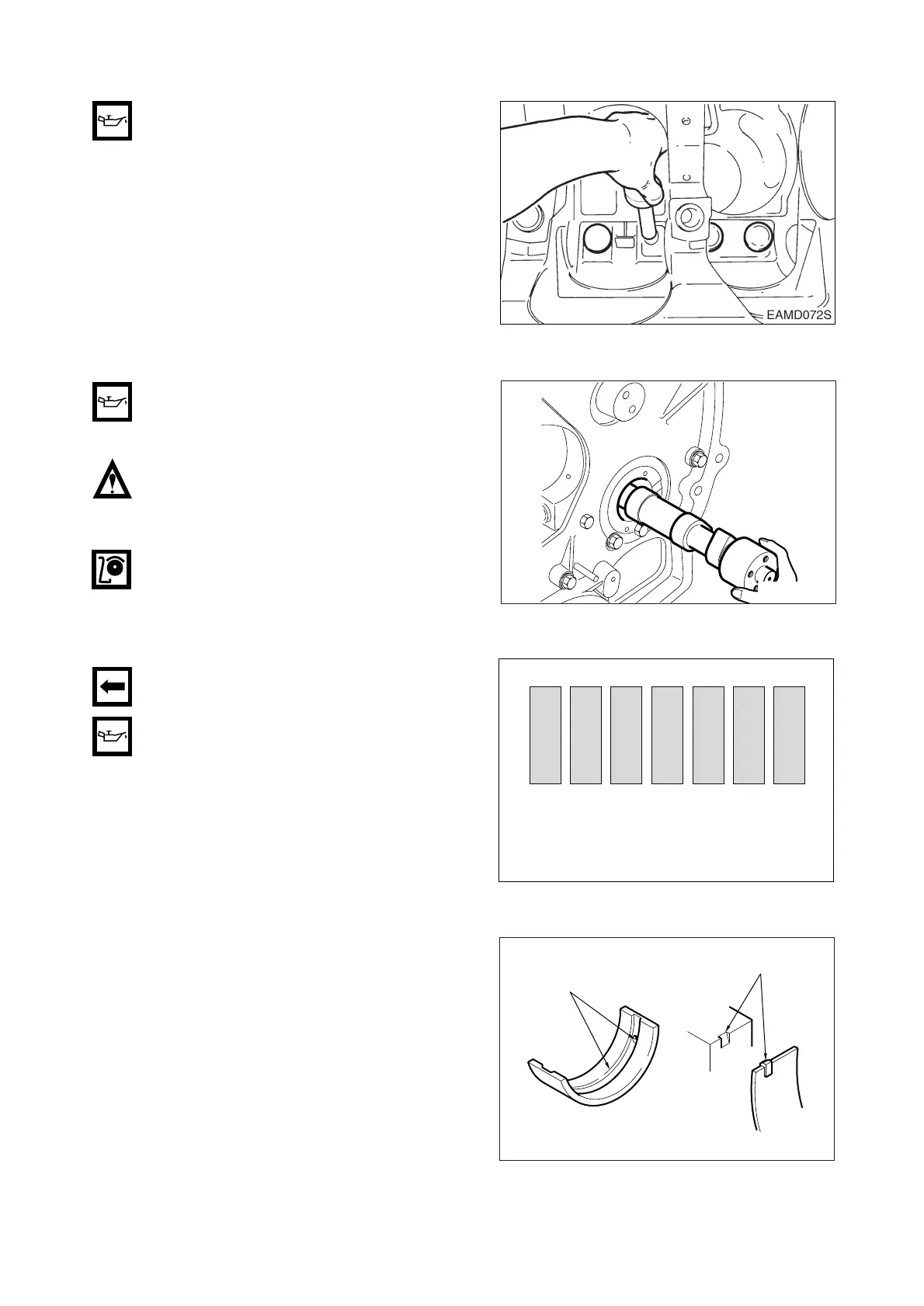 EAMD072S