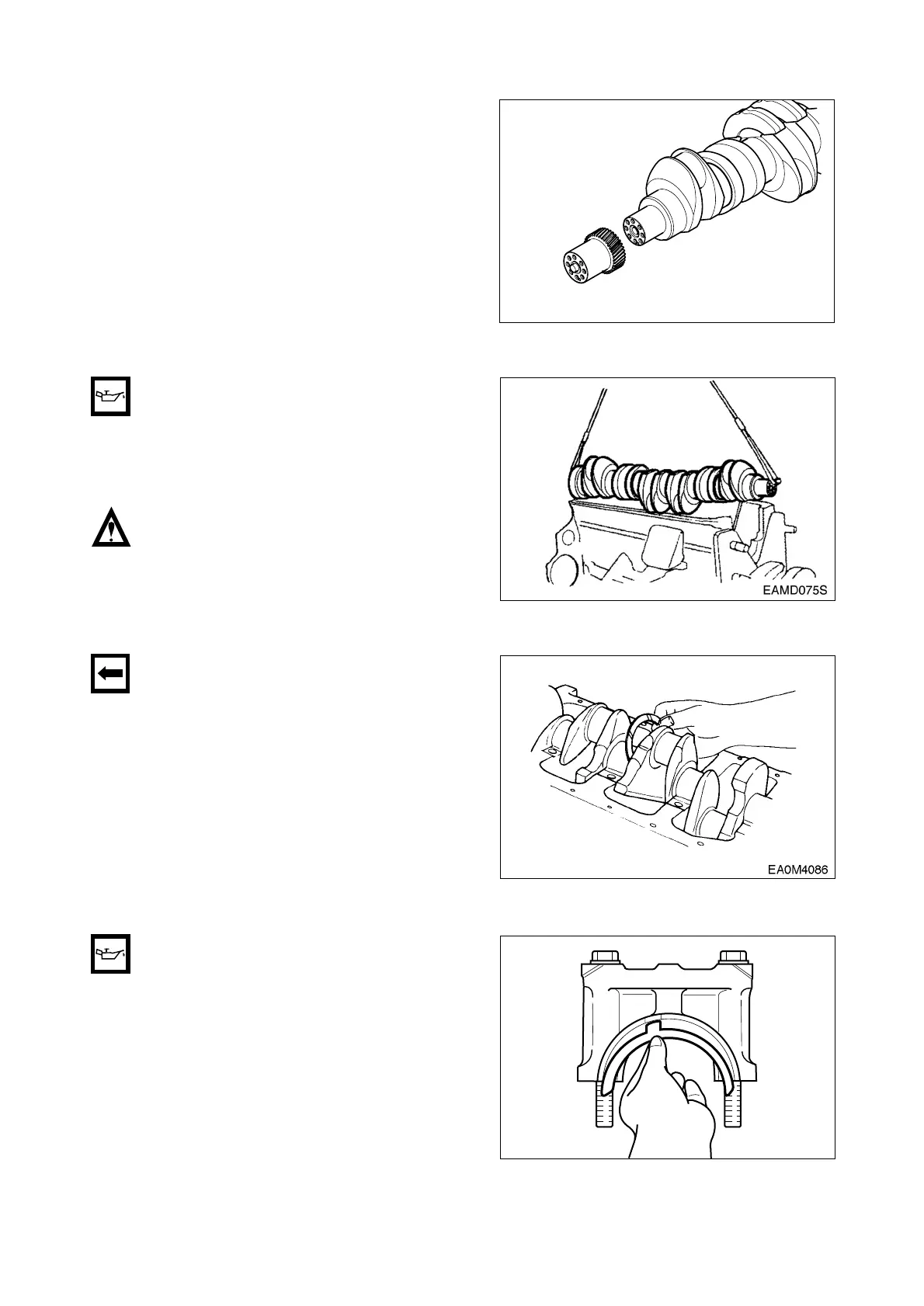 EAMD075S

EA0M4086