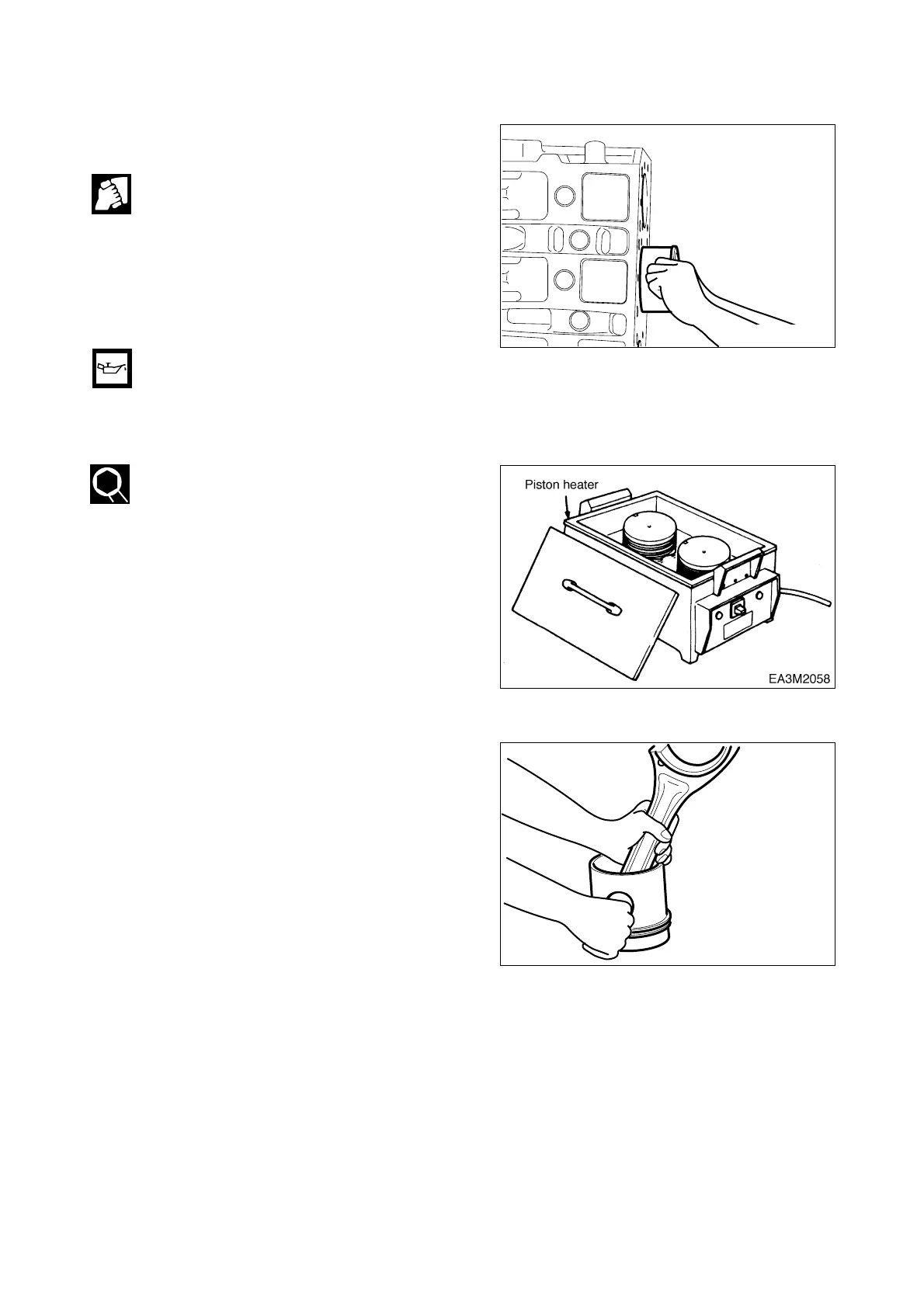 Piston heater

EA3M2058