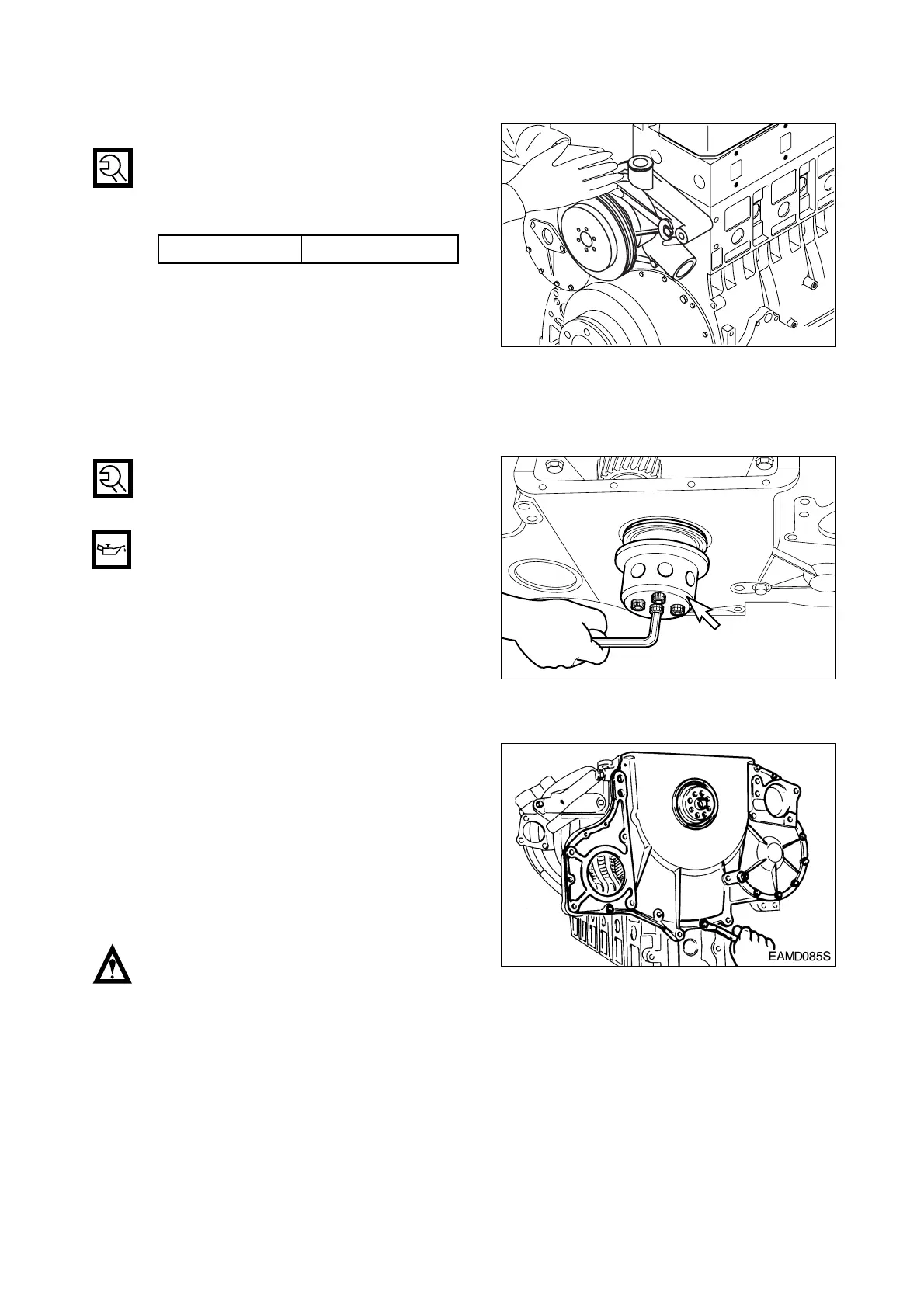 EAMD085S